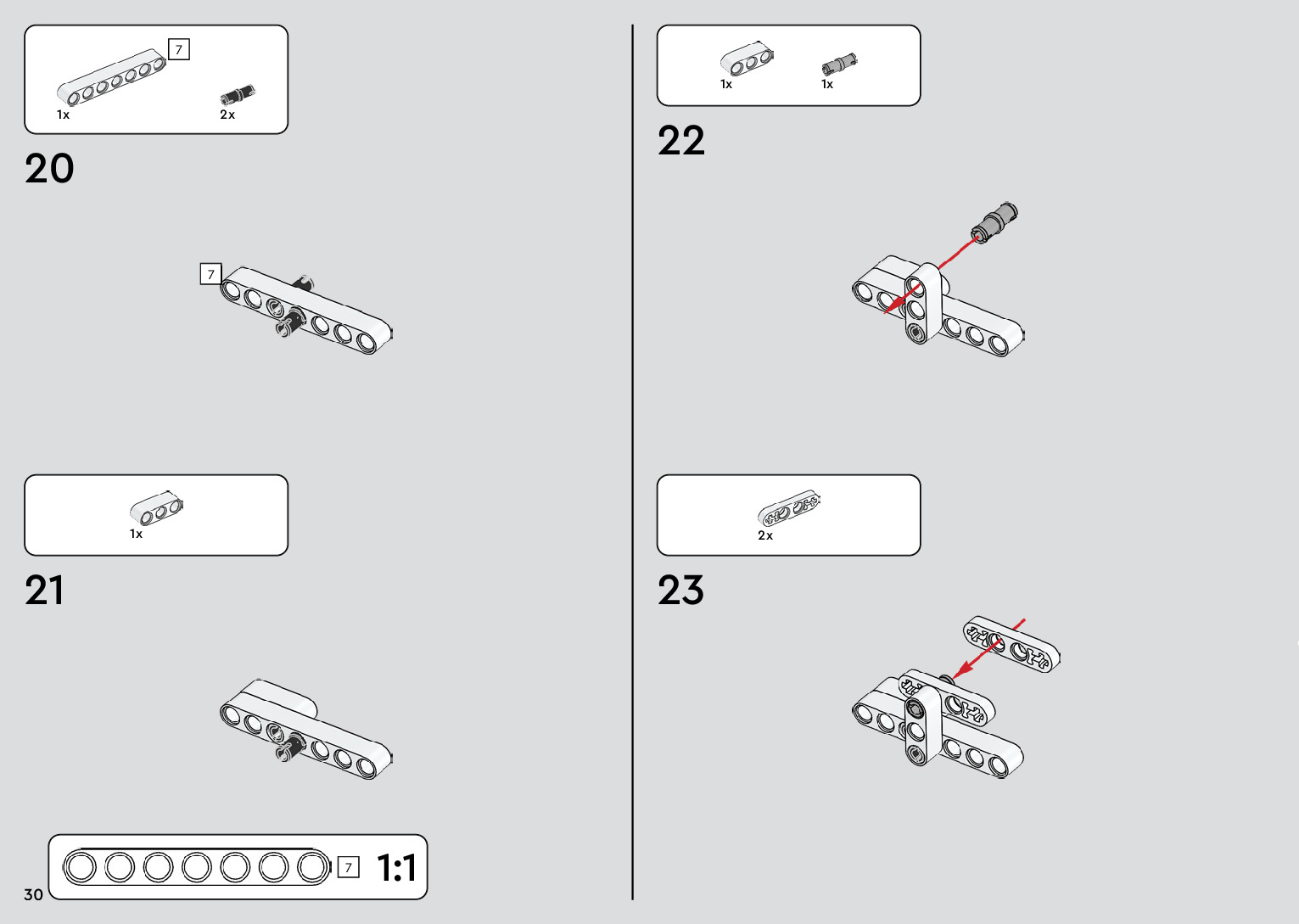 7
1x
2x
20
7

1x
21

7
1:1
30

1x
1x
22

2x
23