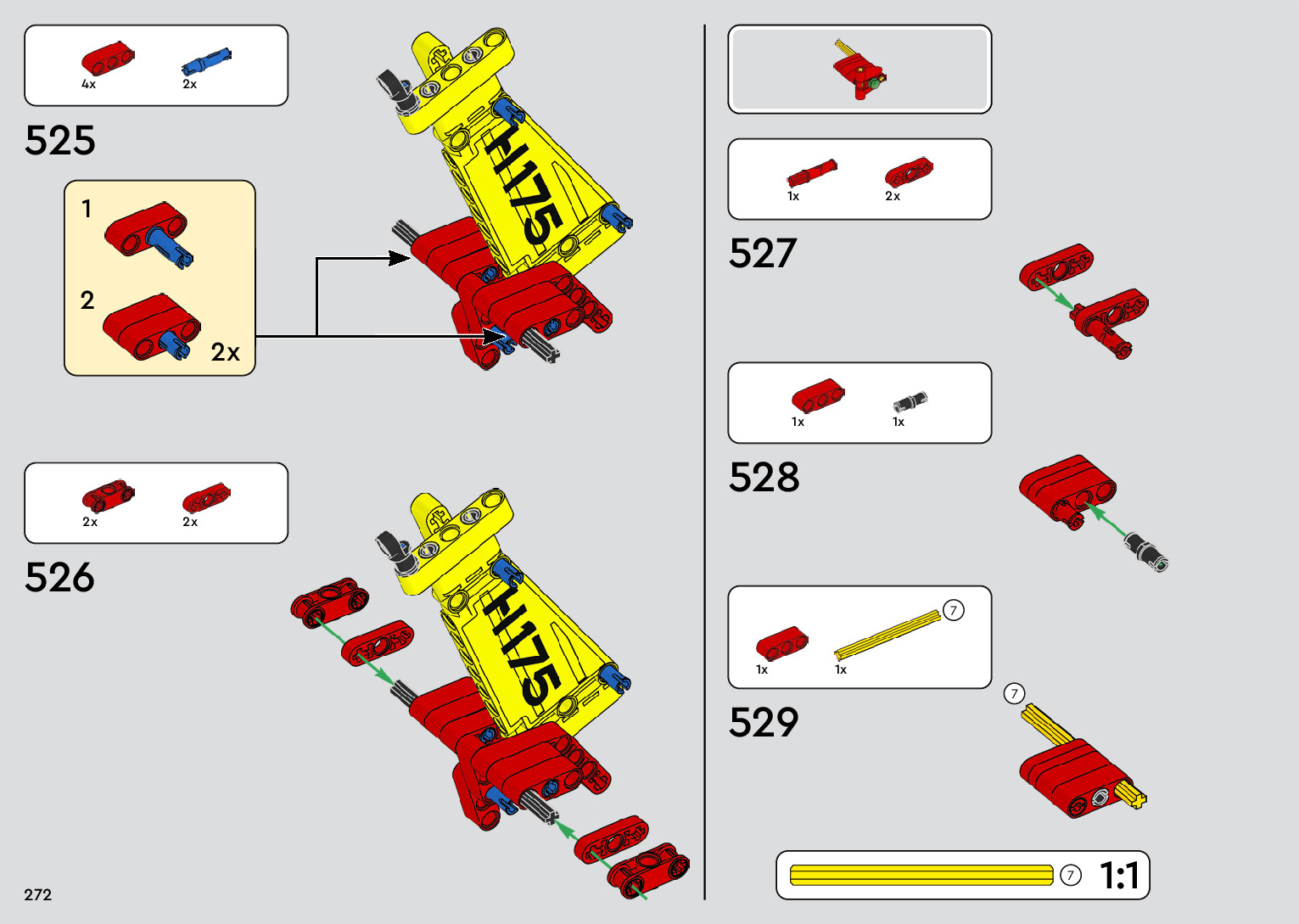 4x 2x

525

1

2

2x

H175

2x 2x

526

H175

272

1x 2x

527

1x 1x

528

1x 1x

7

529

7

7

1:1