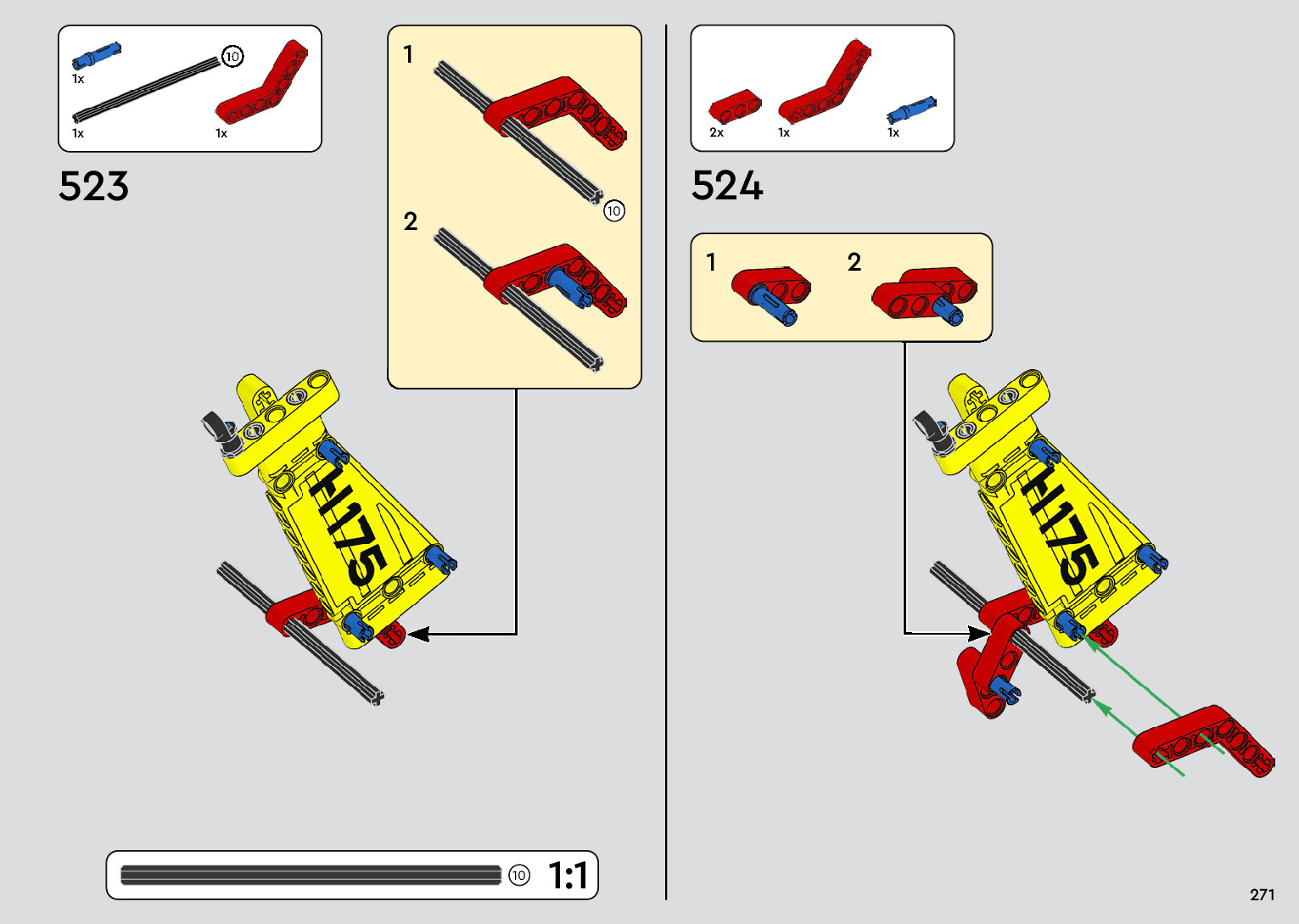 1x
10
1x
1x

523

1
10
2

H175

10
1:1

2x
1x
1x

524

1
2

H175

271