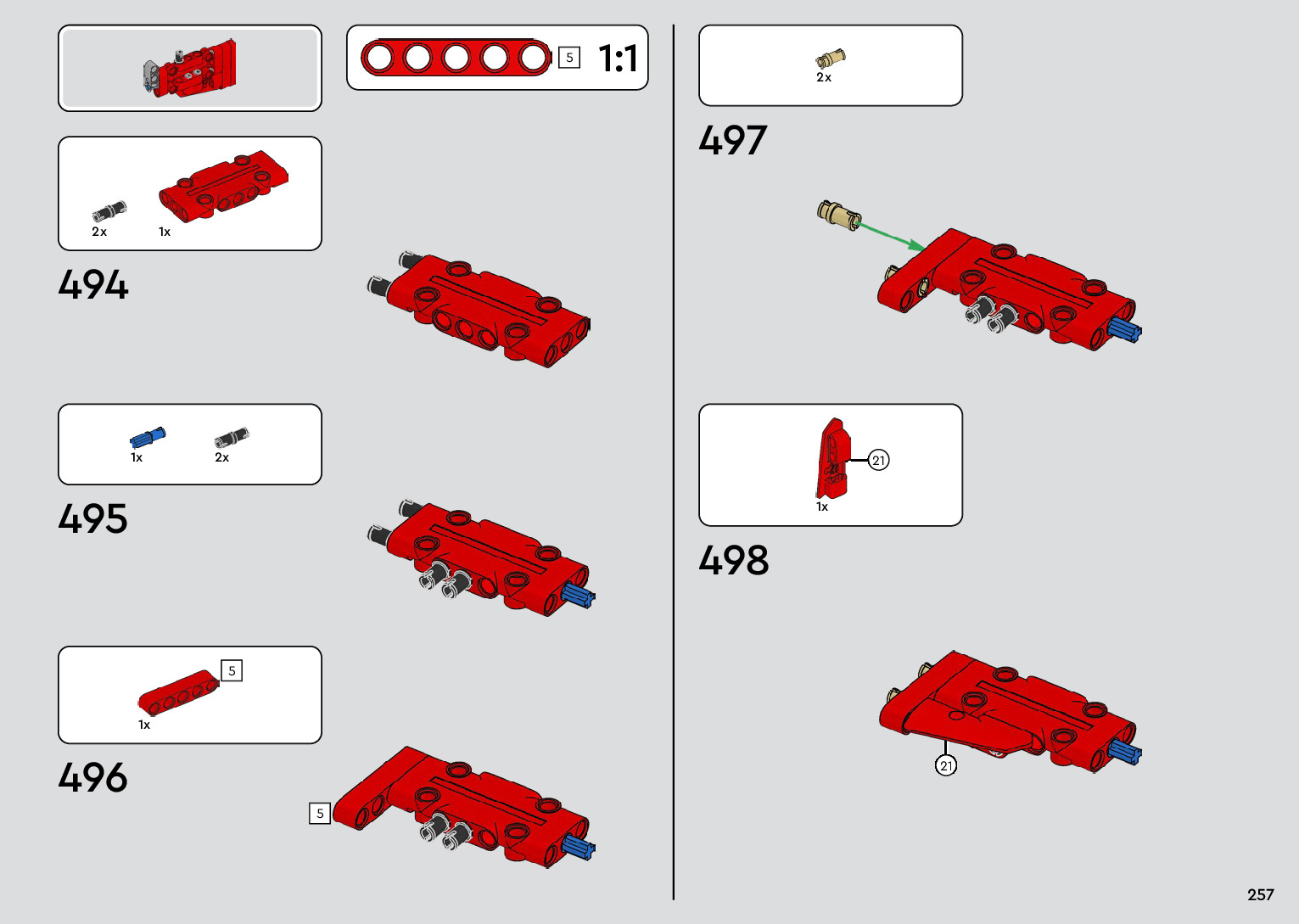 5 1:1

2x 1x

494

1x 2x

495

5

1x

496

5

2x

497

21

1x

498

21

257