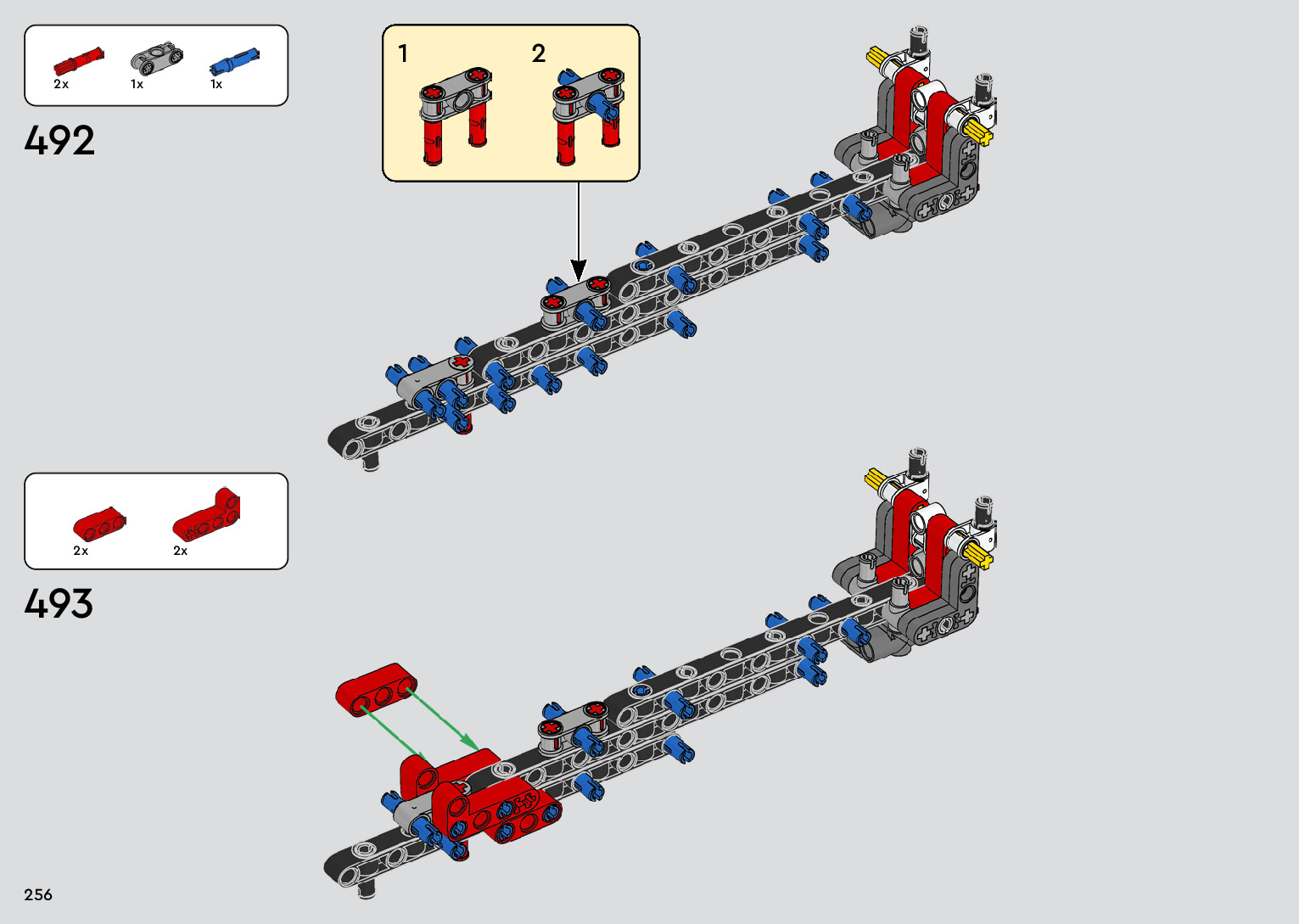 2x 1x 1x

492

1 2

2x 2x

493

256