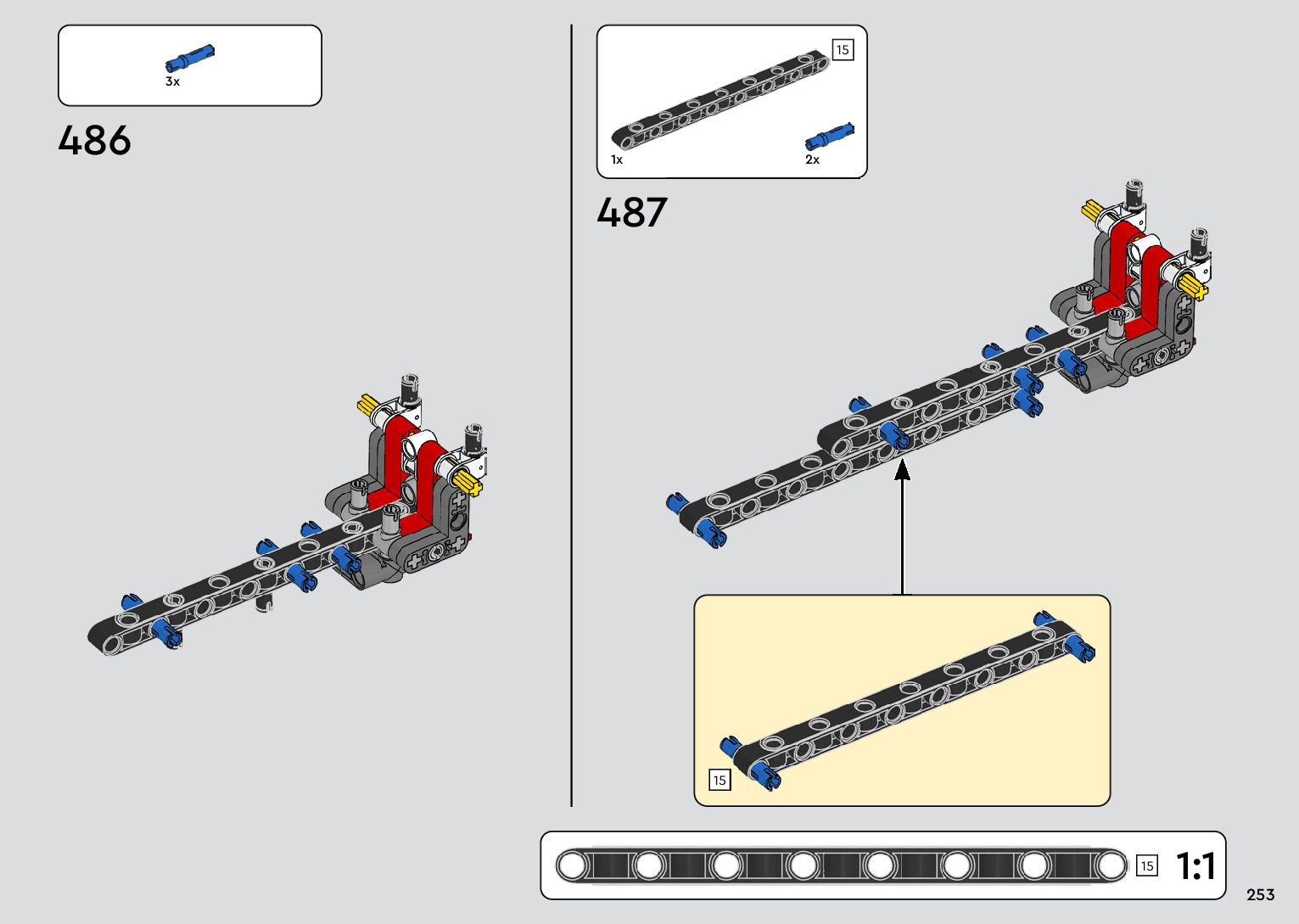 3x

486

15

1x

2x

487

15

15

1:1

253