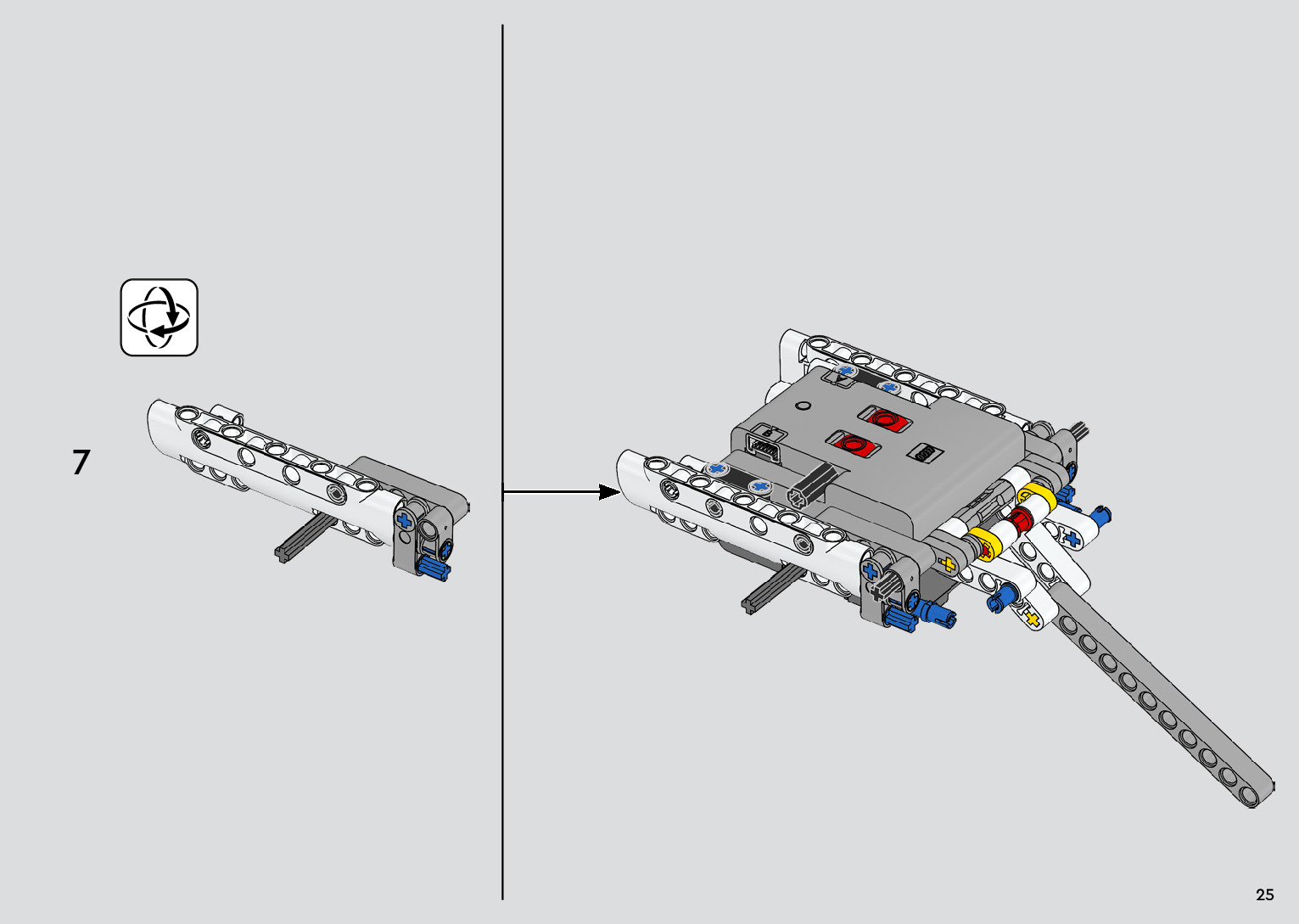 7

25