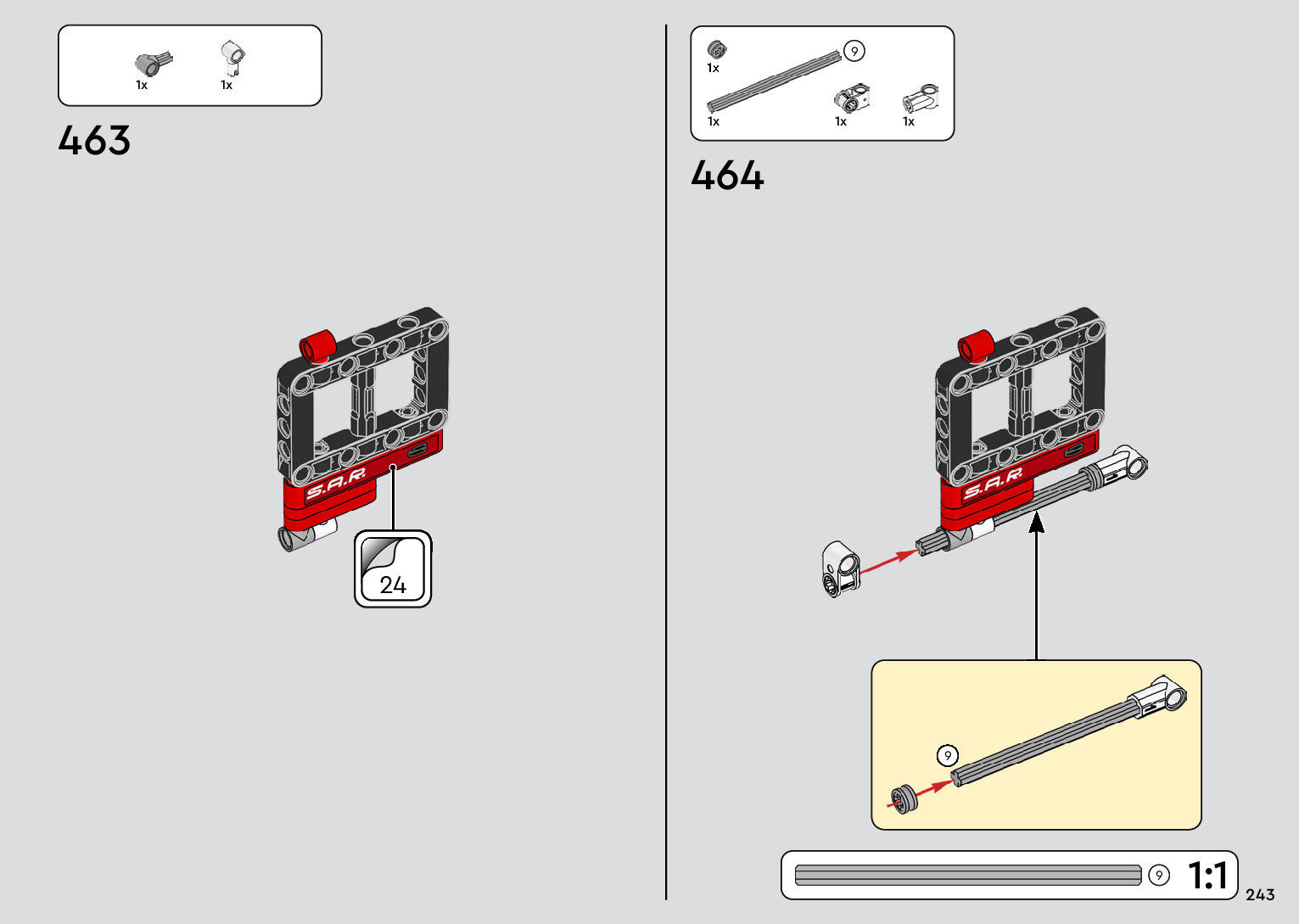 1x 1x

463

S.A.R.

24

1x 9 1x 1x 1x

464

S.A.R.

9

9 1:1

243