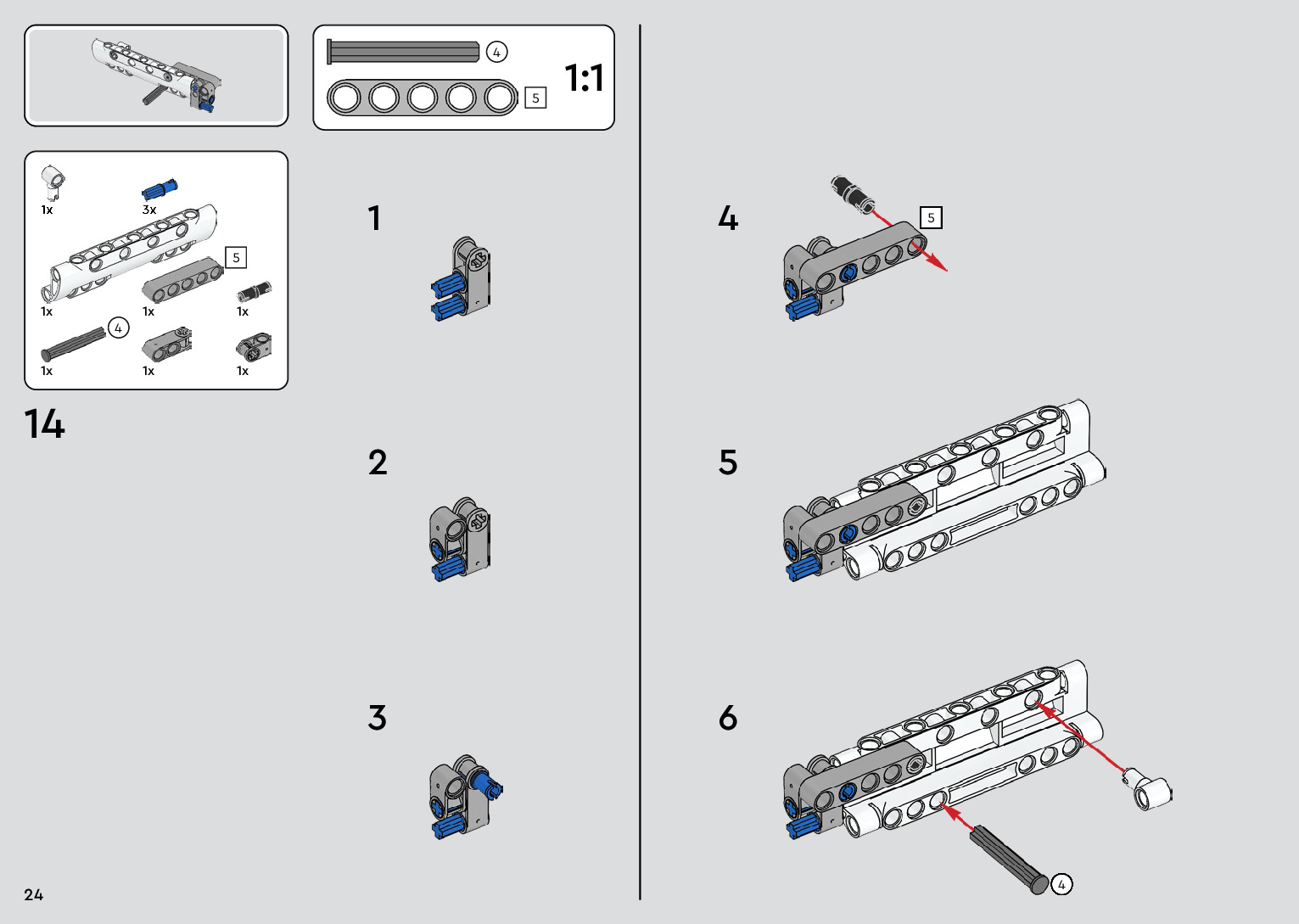 4
5
1:1

1x
3x
5
1x
1x
1x
4
1x
1x
1x

14

1

2

3

4
5

5

6
4

24