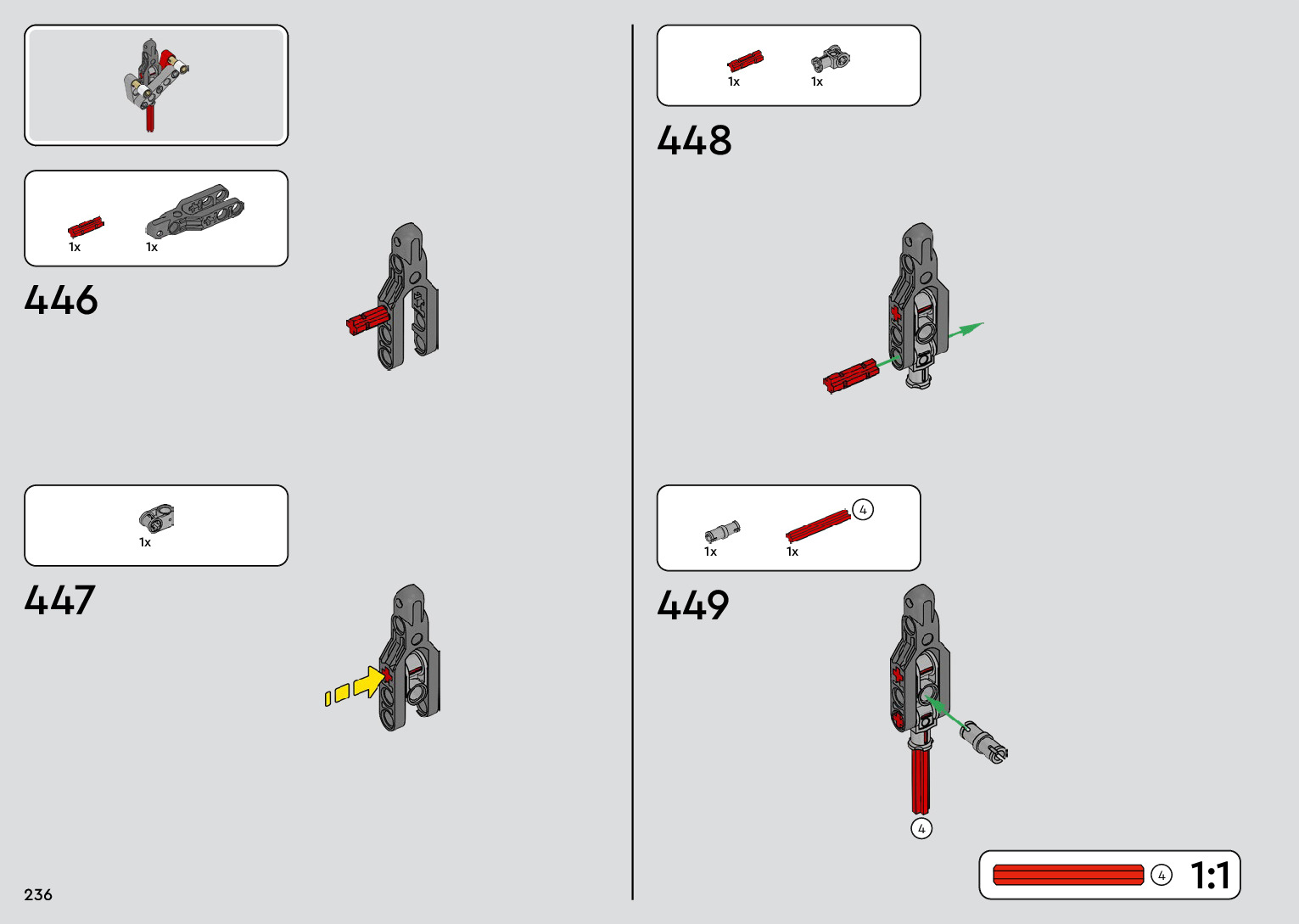 1x 1x

446

1x

447

236

1x 1x

448

1x 1x 4

449

4

4 1:1