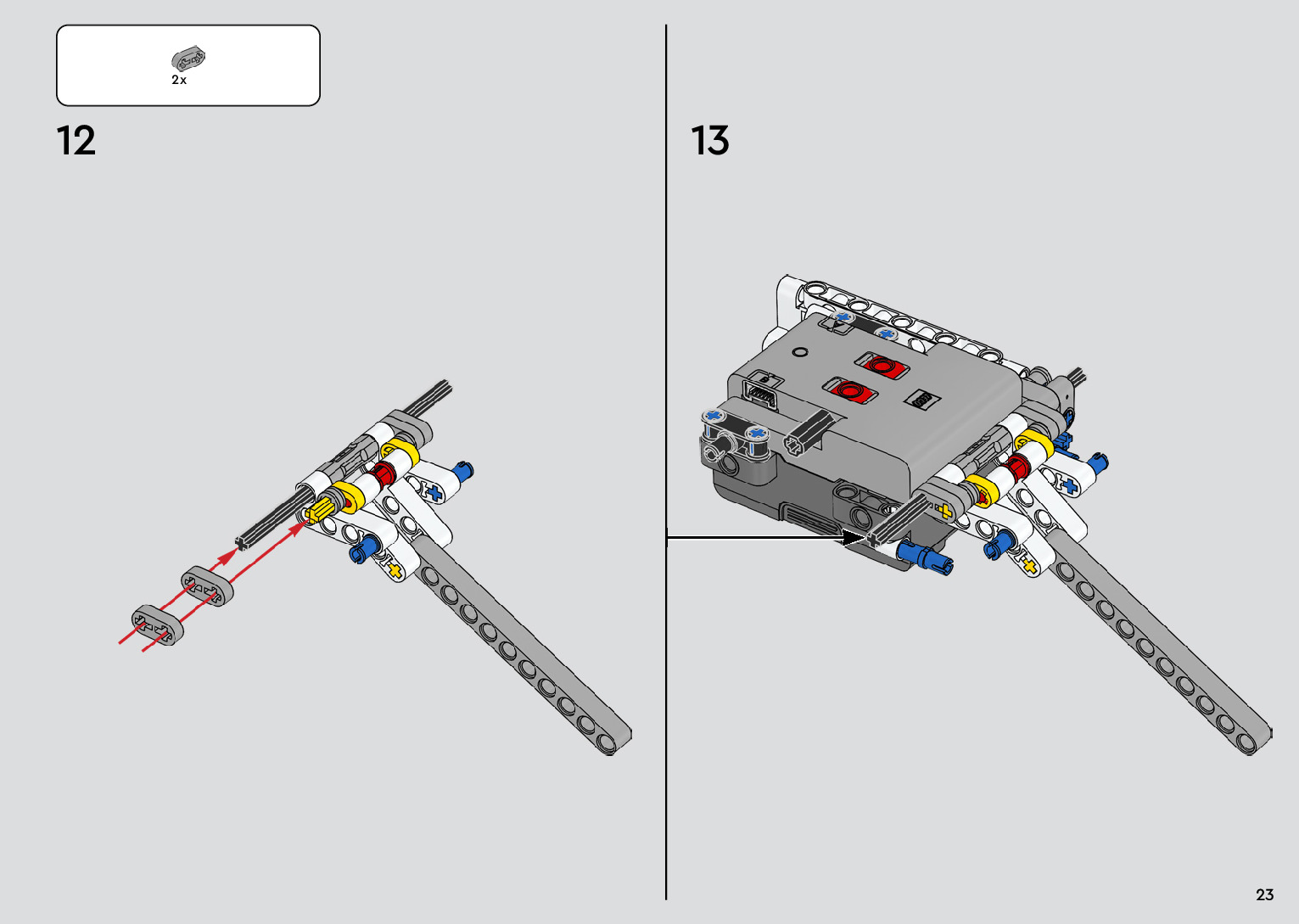 2x

12

13

23