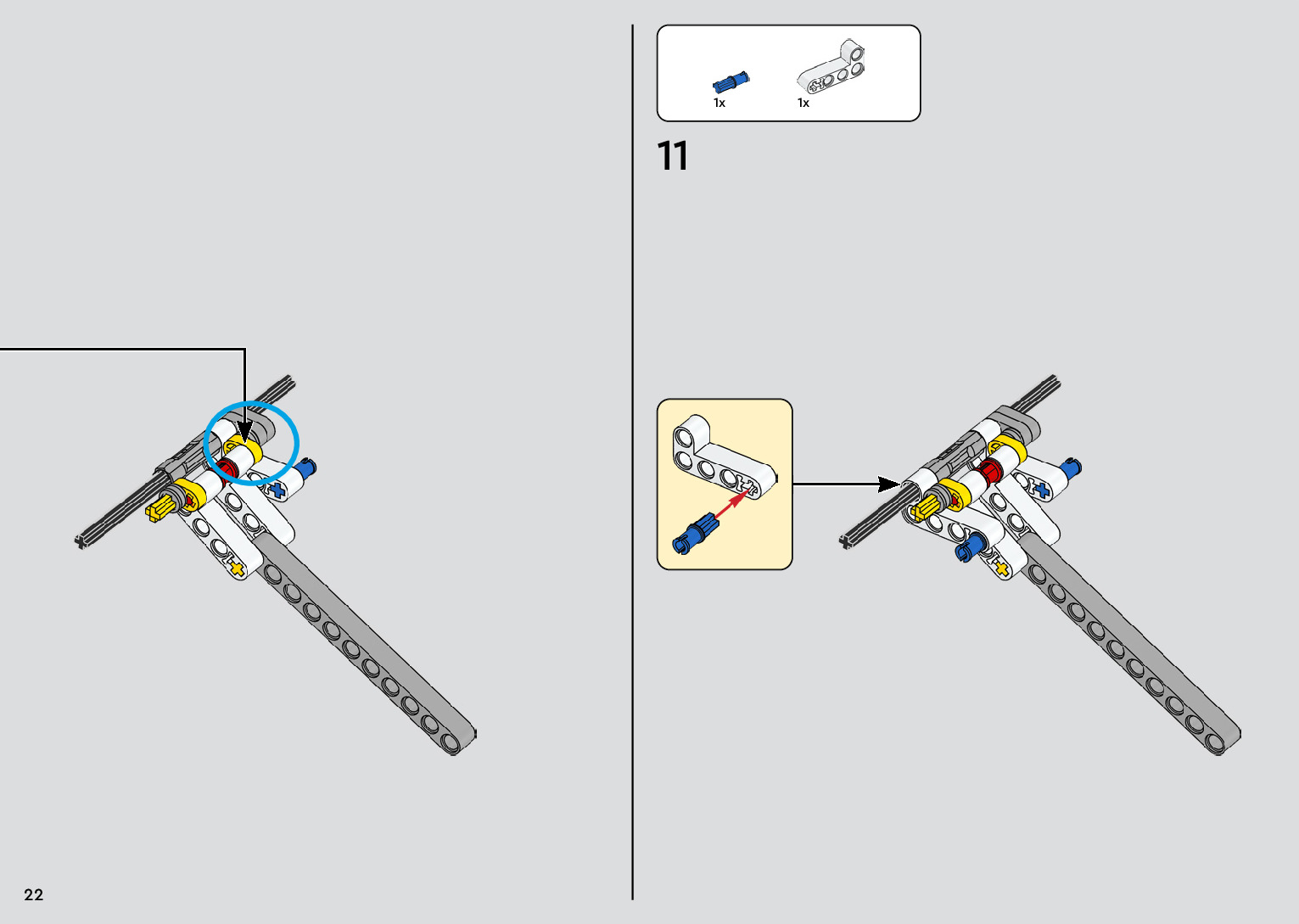 1x
1x

11

22