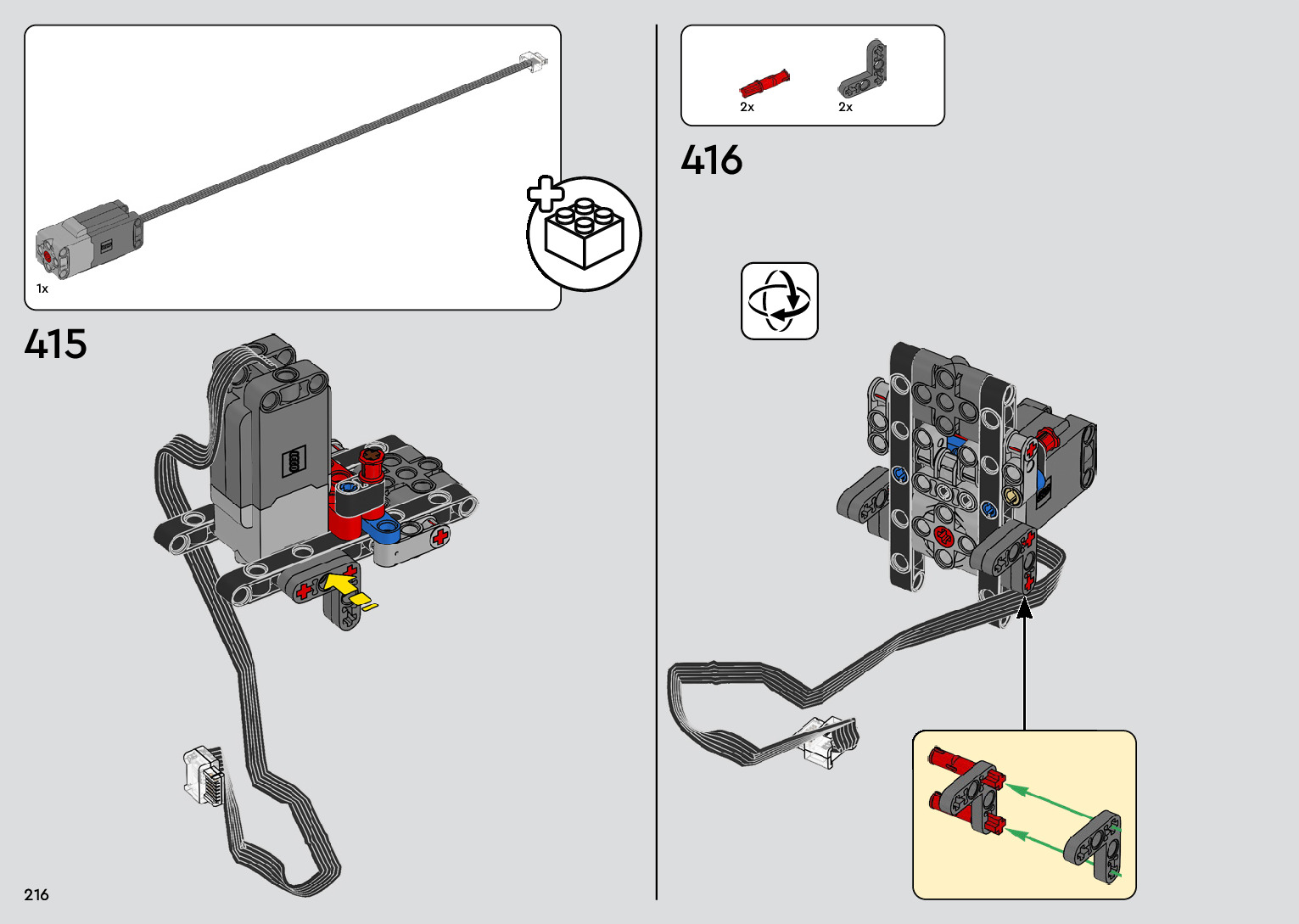 1x

415

2x 2x

416

216