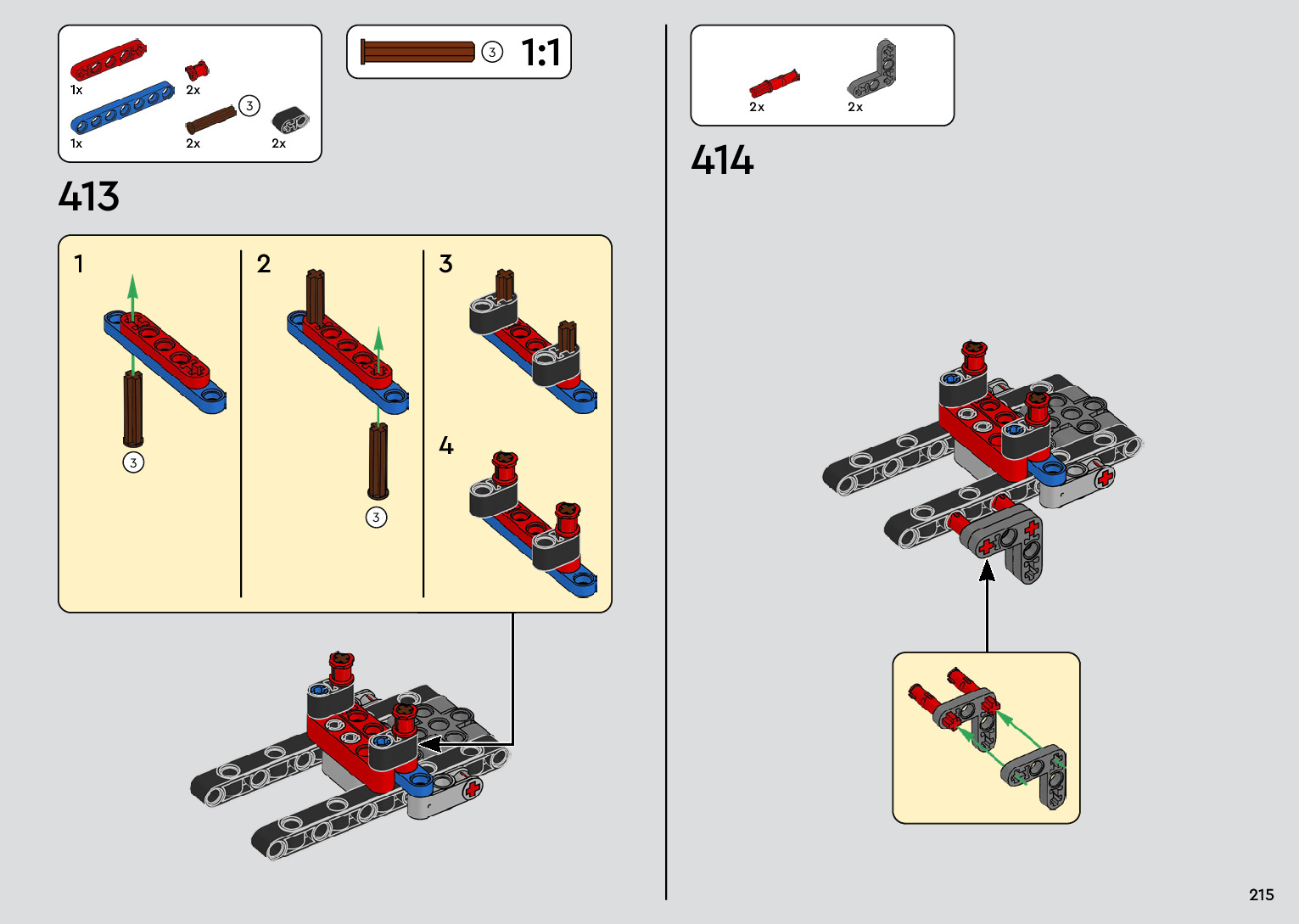 1x
2x
1x
2x
3
2x

3
1:1

413

1
3

2
3

3

4

2x
2x

414

215