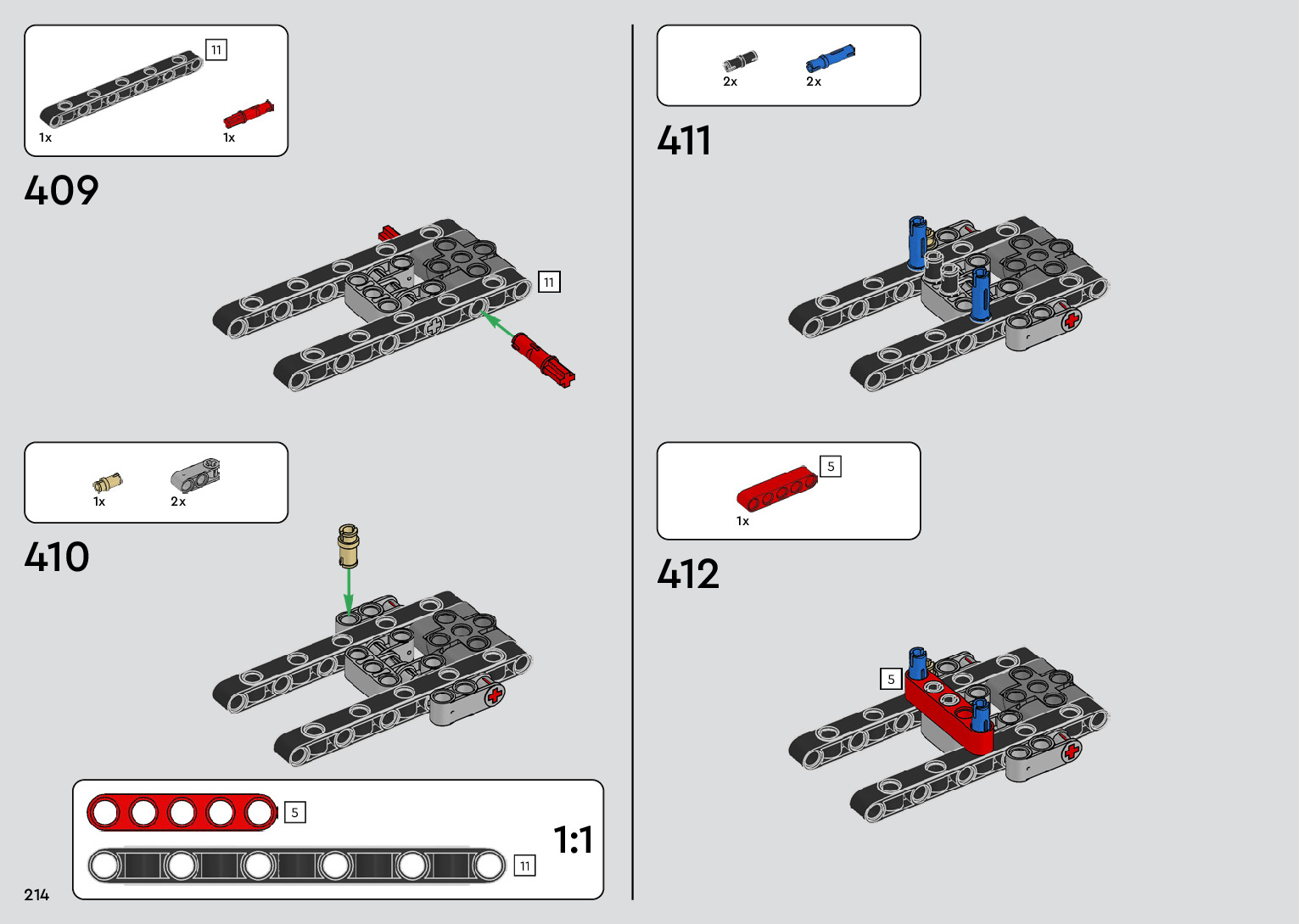 11
1x
1x
409
11
1x
2x
410
5
11
1:1
214
2x
2x
411
5
1x
412
5