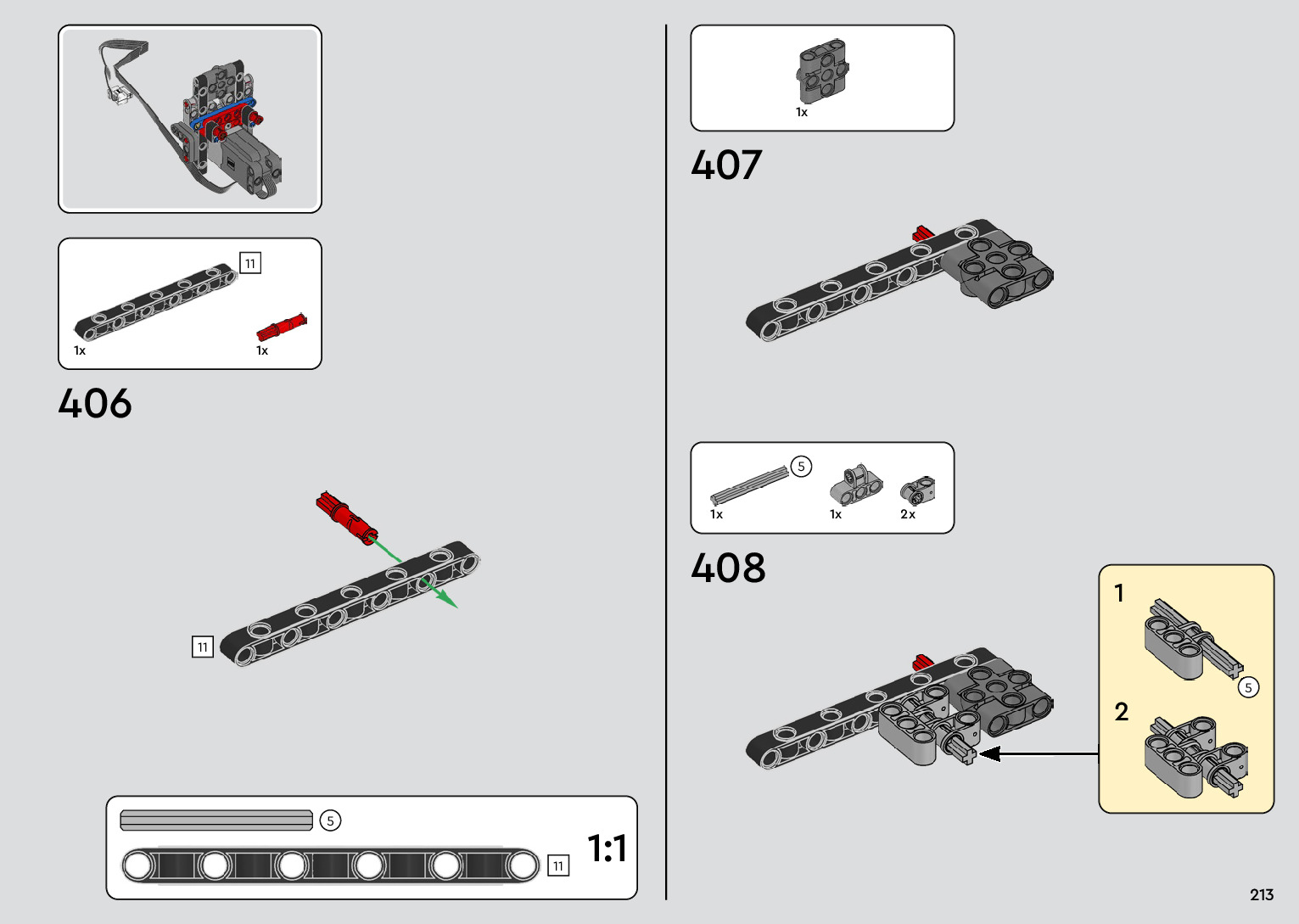 11

1x

1x

406

11

5

11

1:1

1x

407

5

1x

1x

2x

408

1

5

2

213