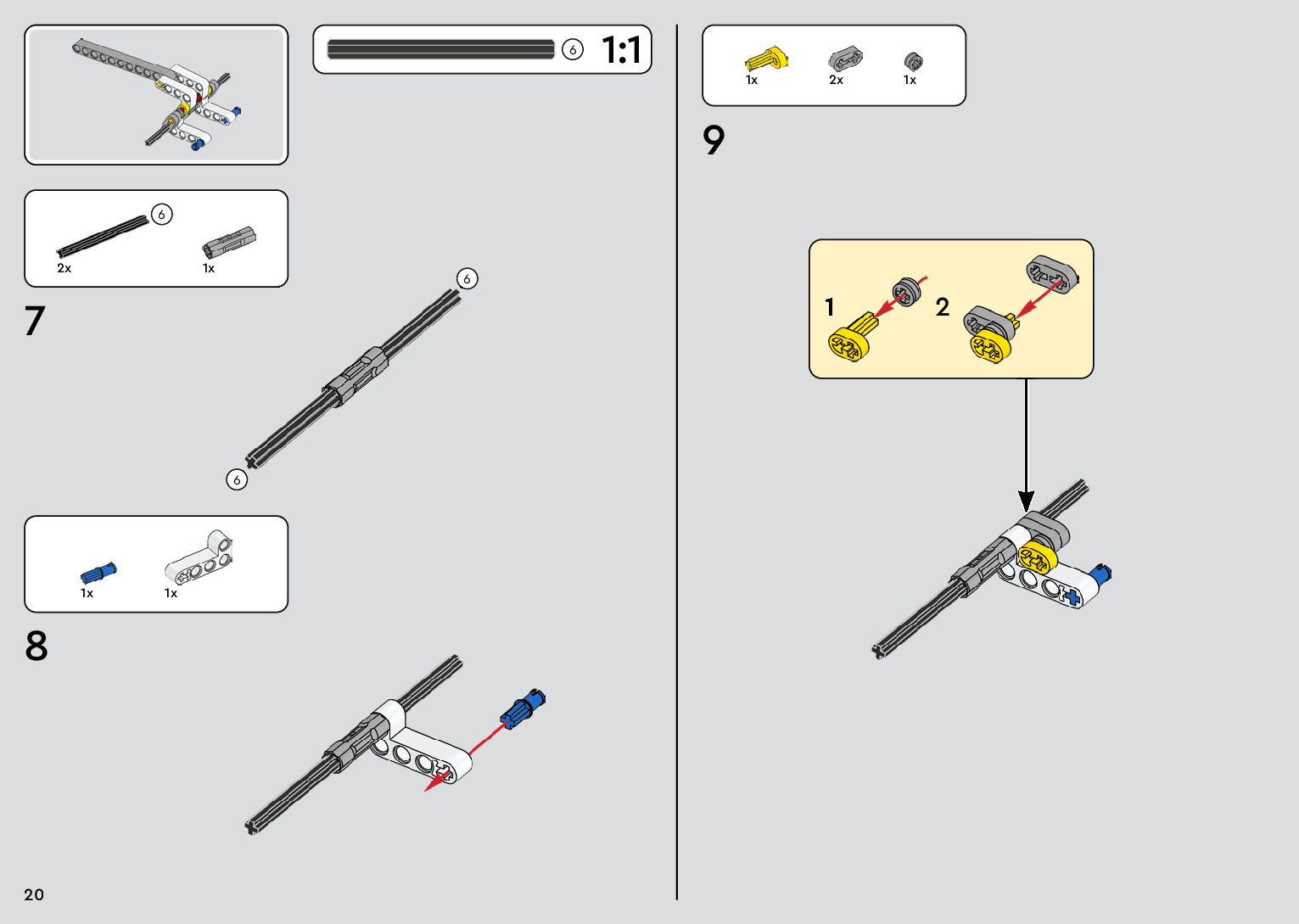 6 1:1

6
2x
1x

7

6

6

1x
1x

8

20

1x
2x
1x

9

1
2