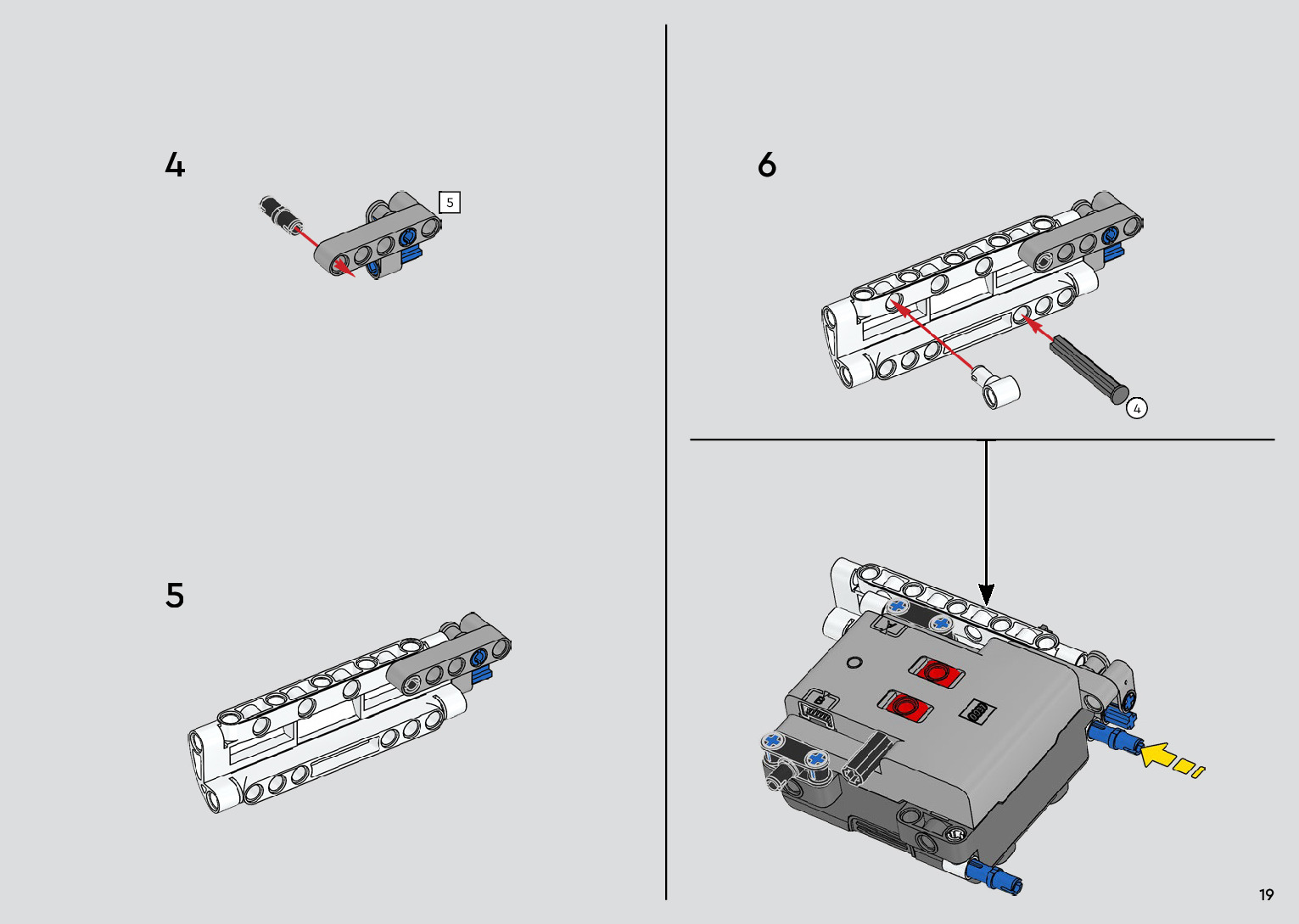 4

5

5

6

4

19