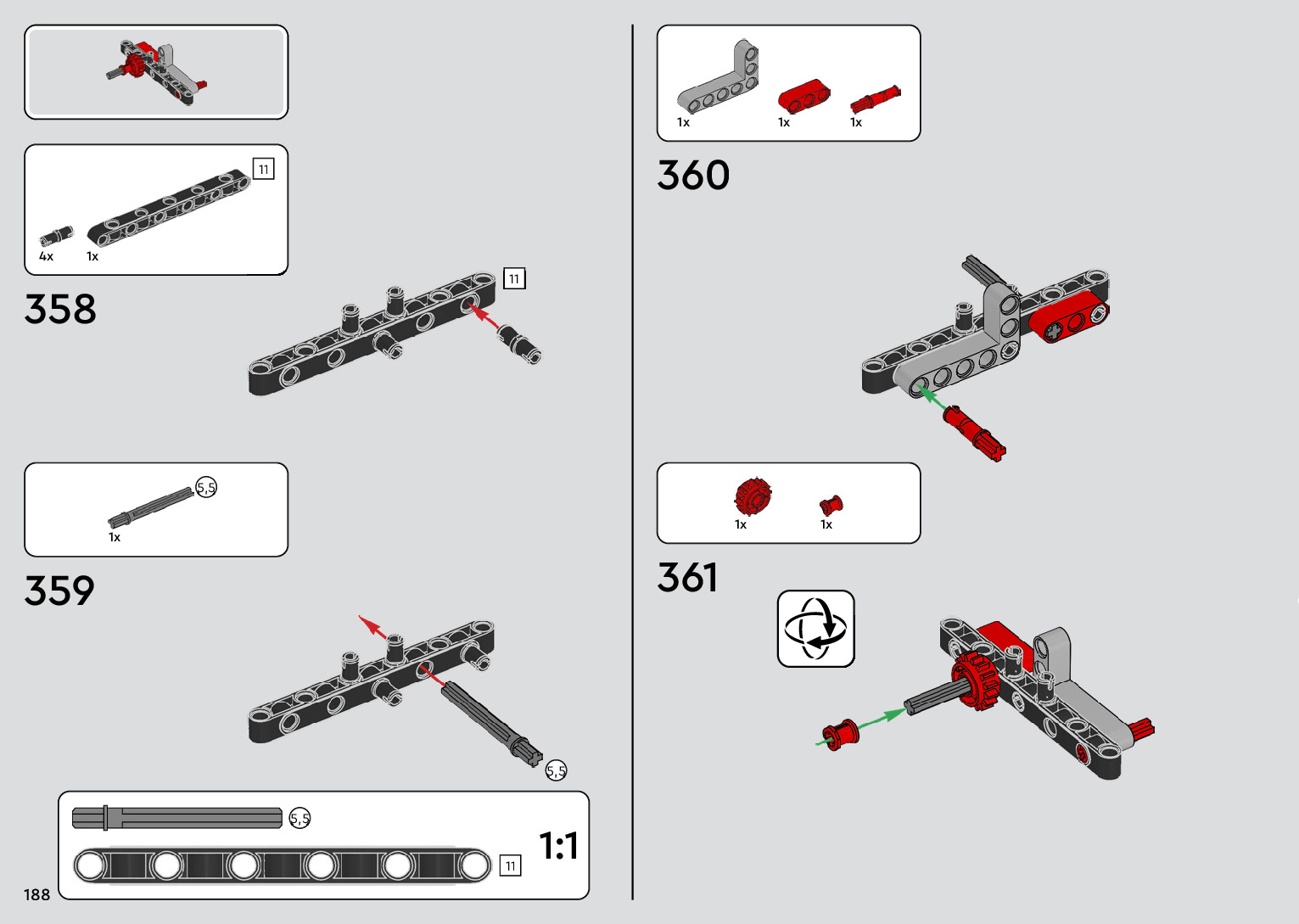 11

4x 1x

358

11

5,5

1x

359

5,5

5,5

11

1:1

188

1x 1x 1x

360

1x 1x

361