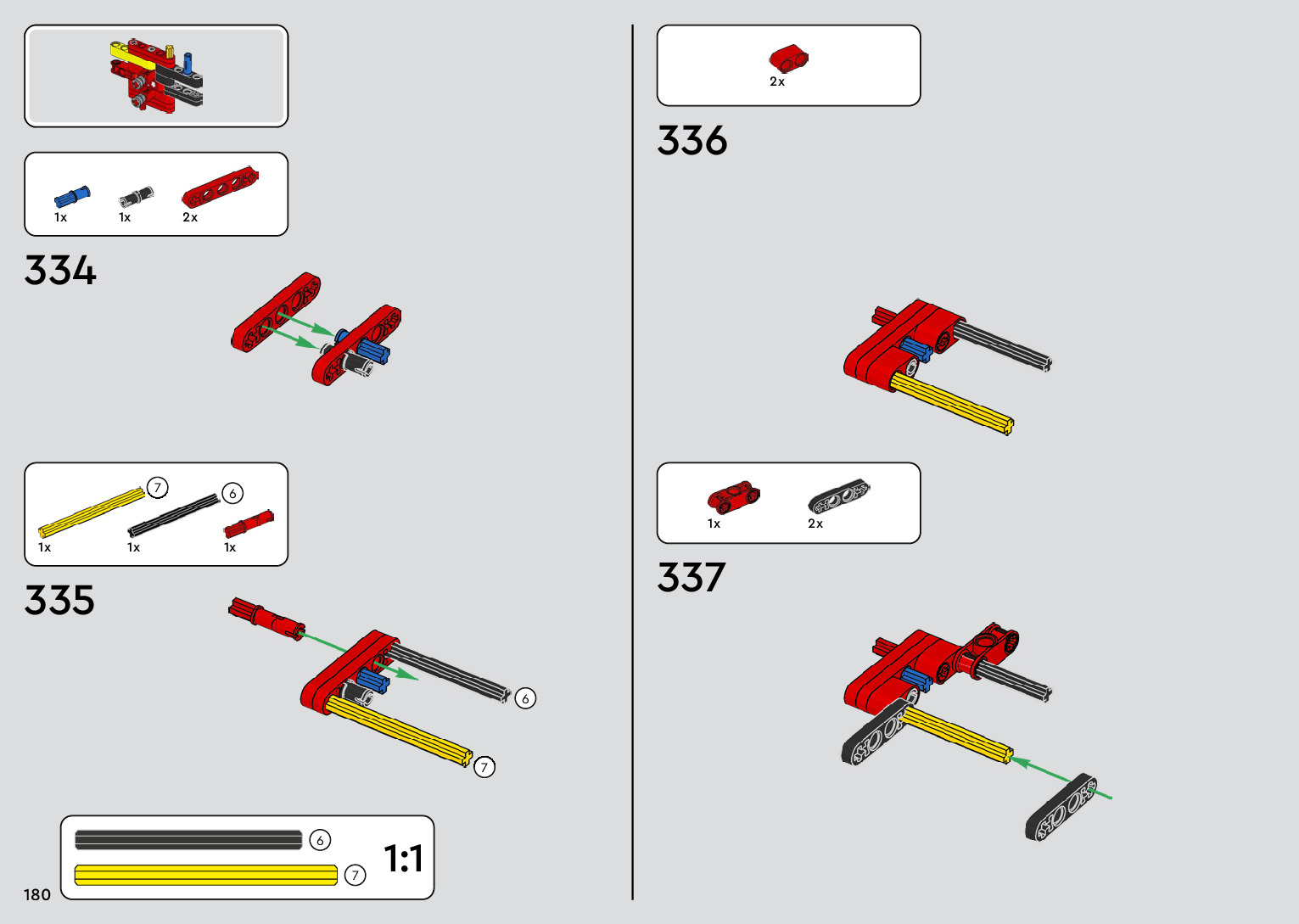 1x 1x 2x

334

7 6

1x 1x 1x

335

6

7

6

7

1:1

180

2x

336

1x 2x

337