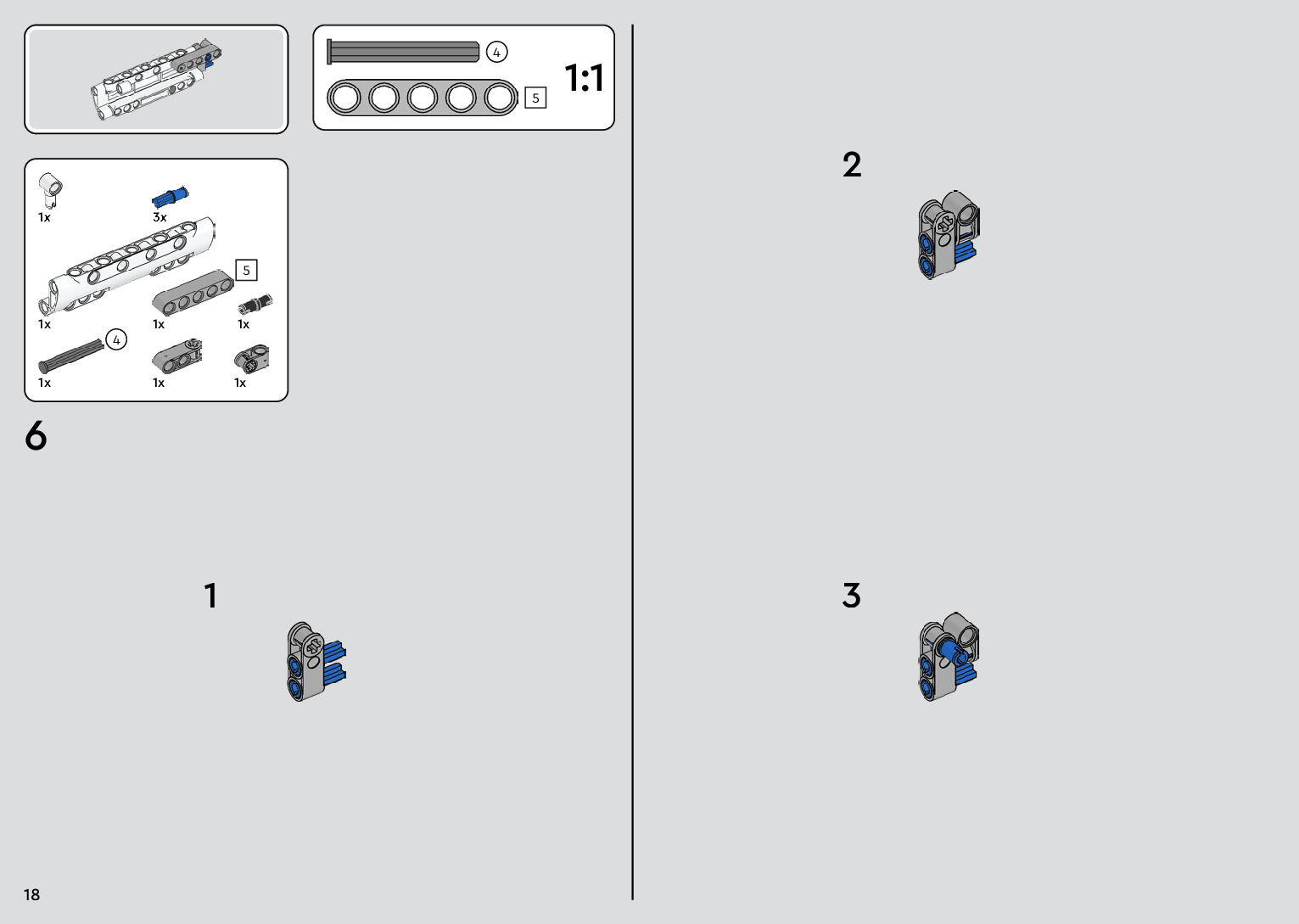 4
5
1:1

1x
3x
5
1x
1x
1x
4
1x
1x
1x

6

1

2

3

18