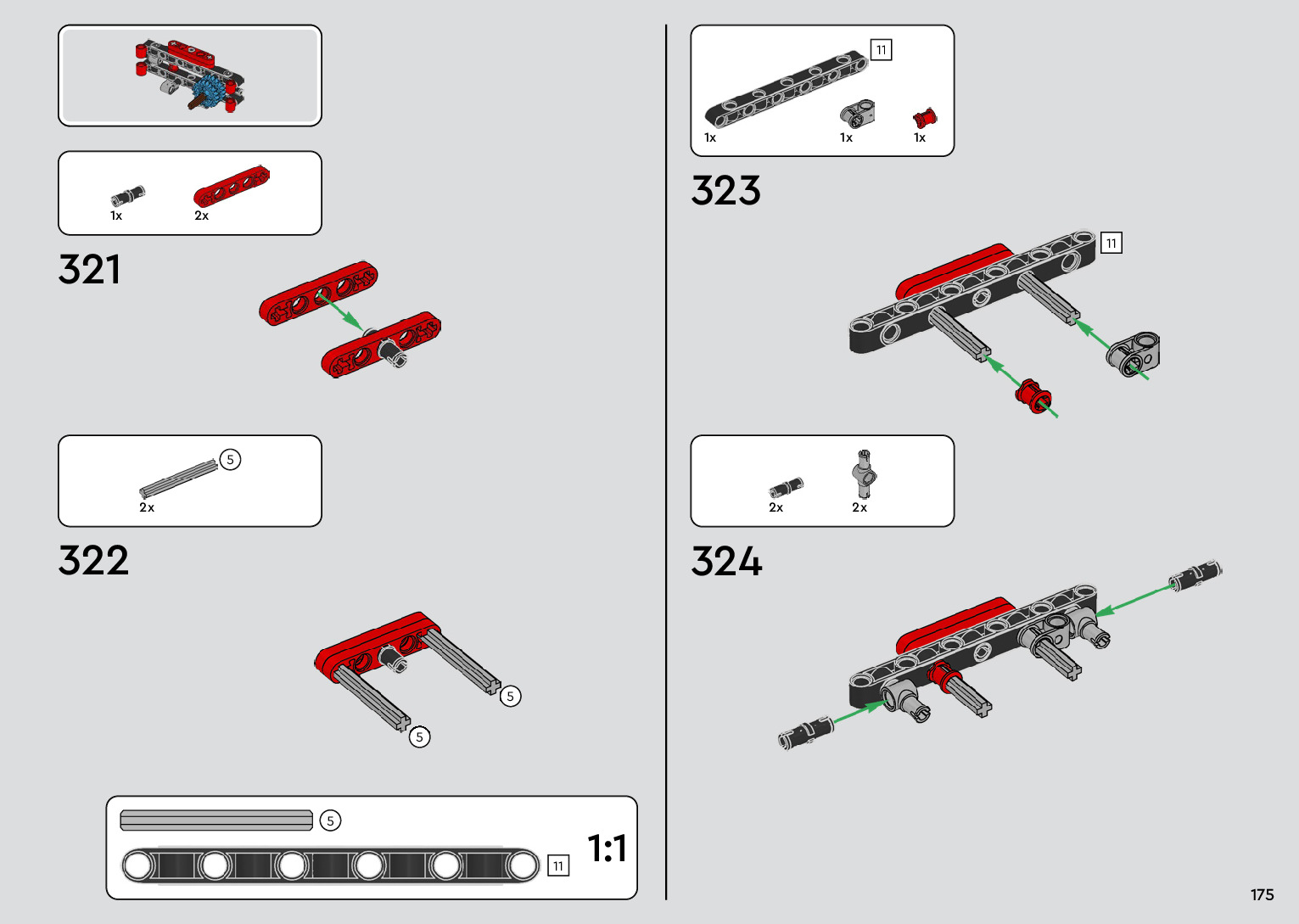 1x
2x

321

5
2x

322

5
5

5
11
1:1

11
1x
1x
1x

323

11

2x
2x

324

175