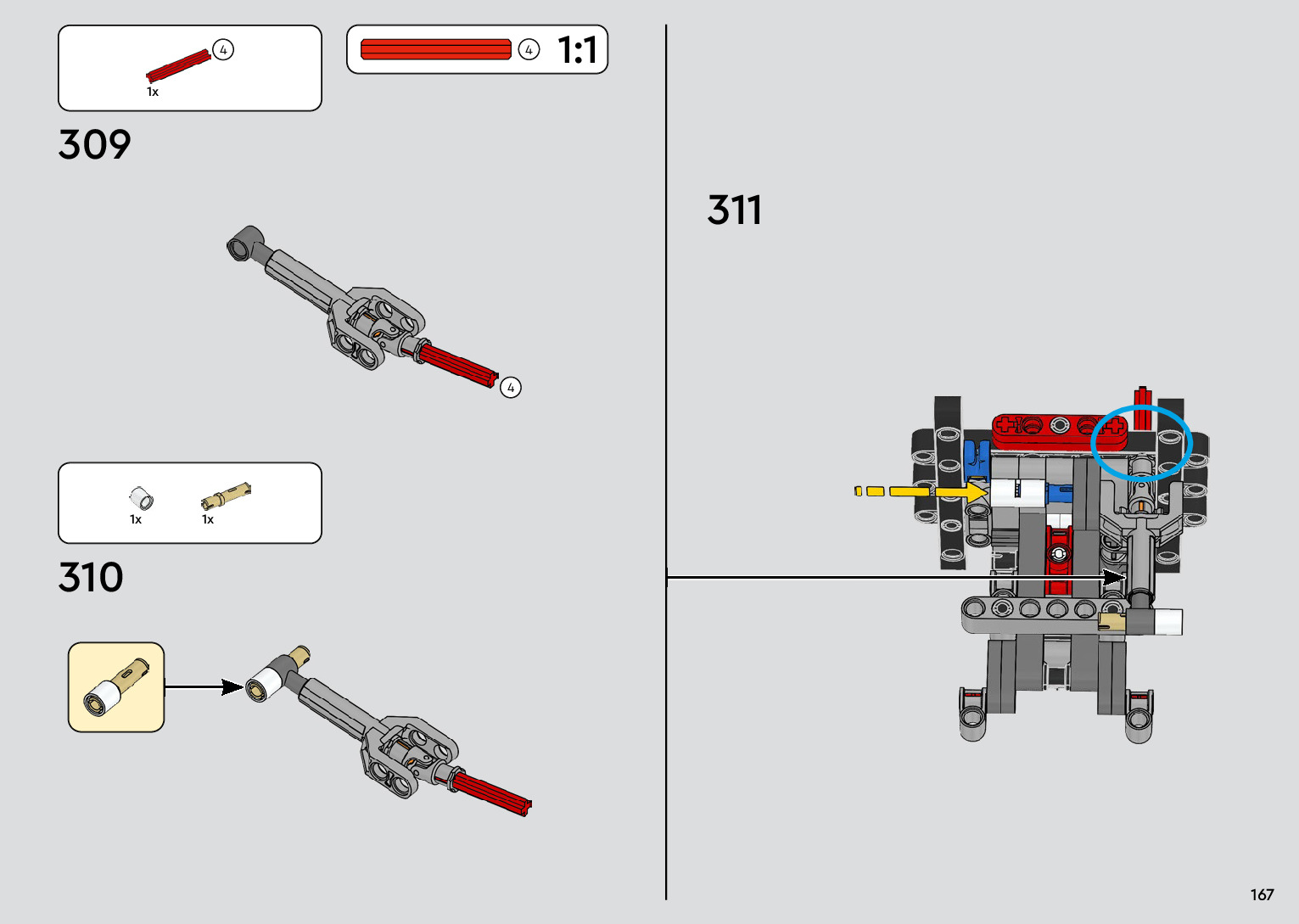 4
1x

4 1:1

309

4

1x 1x

310

311

167