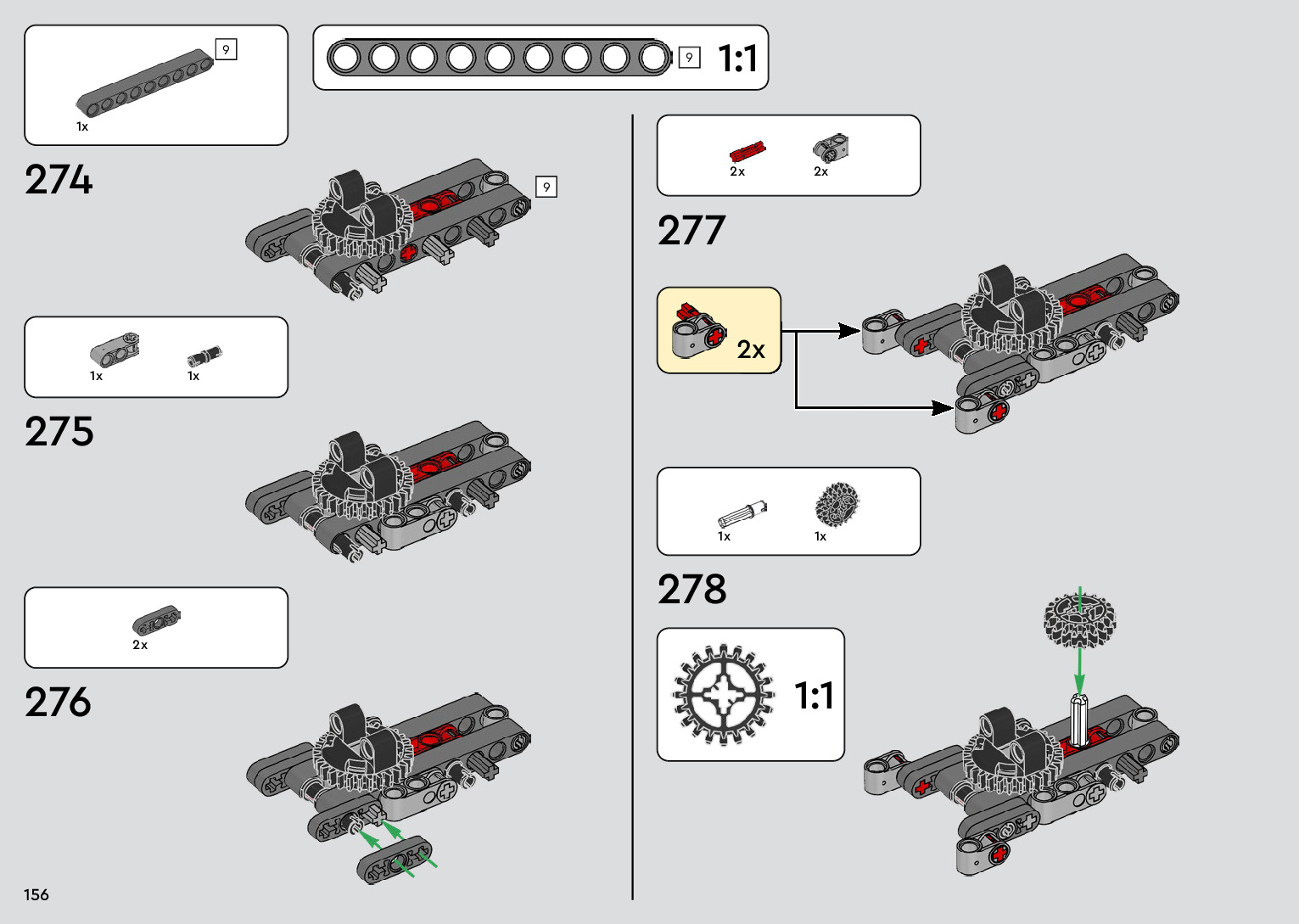 9
1x

9
1:1

274
9

1x
1x

275

2x

276

156

2x
2x

277

2x

1x
1x

278

1:1