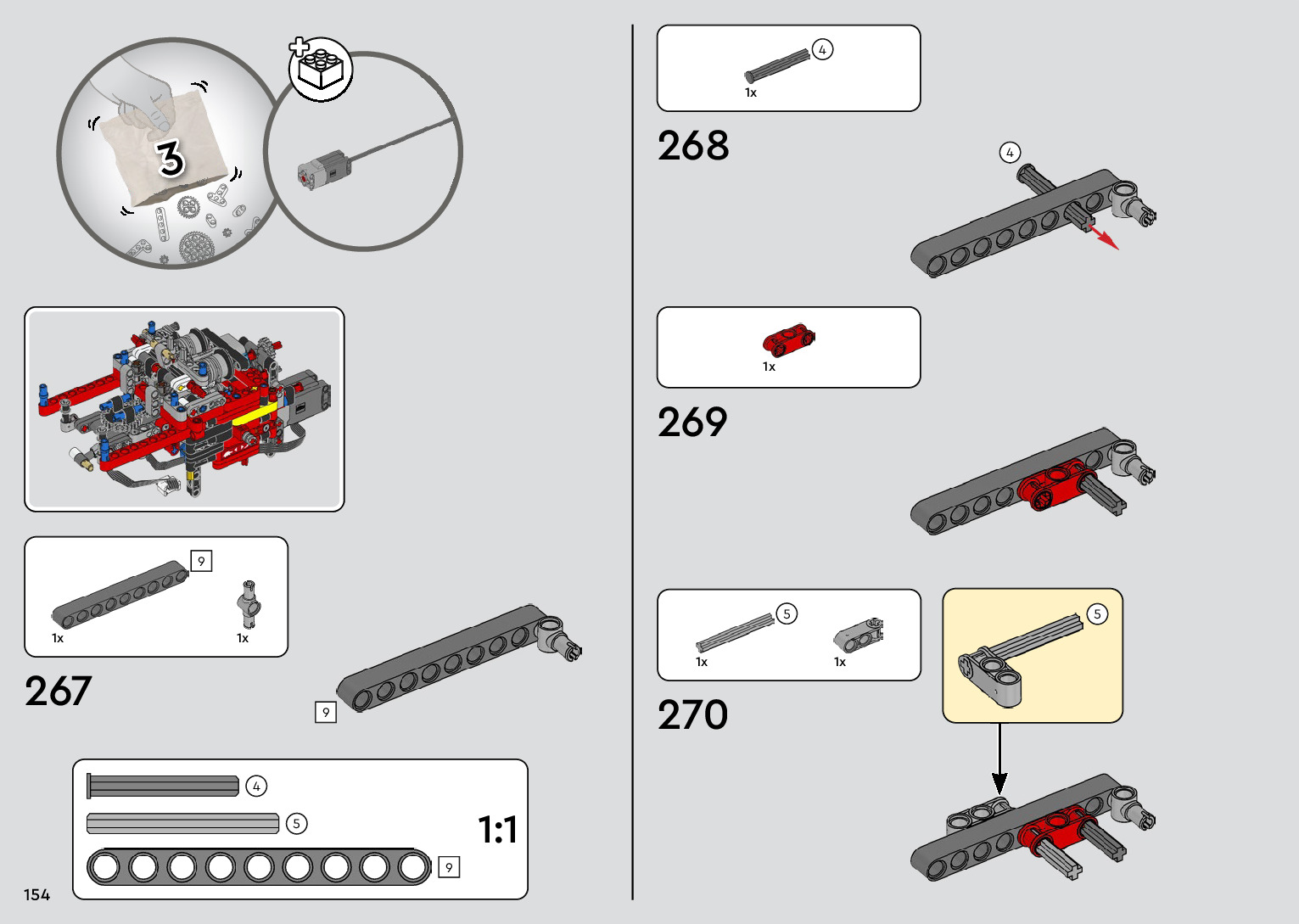 3

9
1x
1x
267
9

4
5
9
1:1

154

4
1x
268
4

1x
269

5
1x
1x
270
5