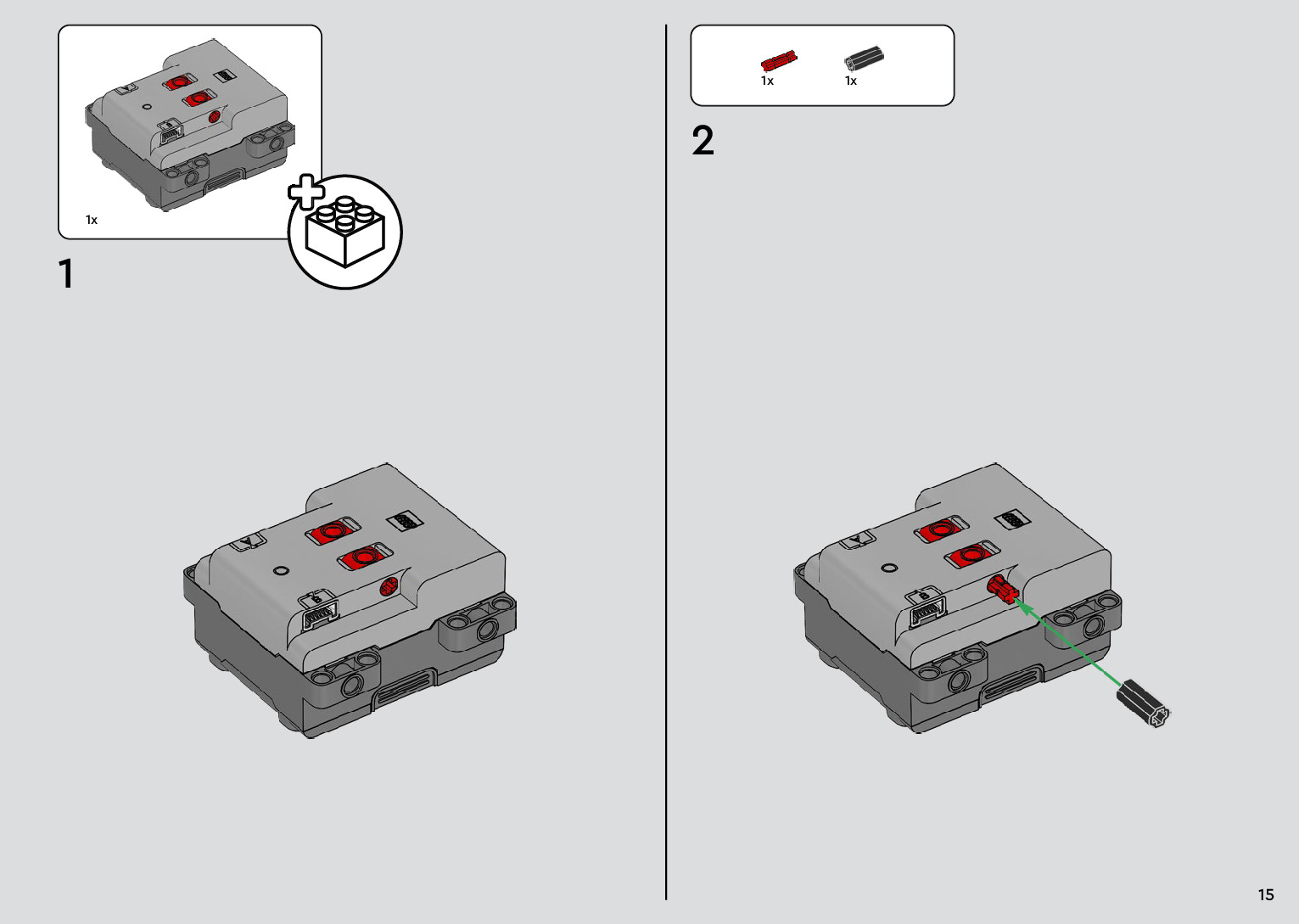 1x

1

1x 1x

2

15