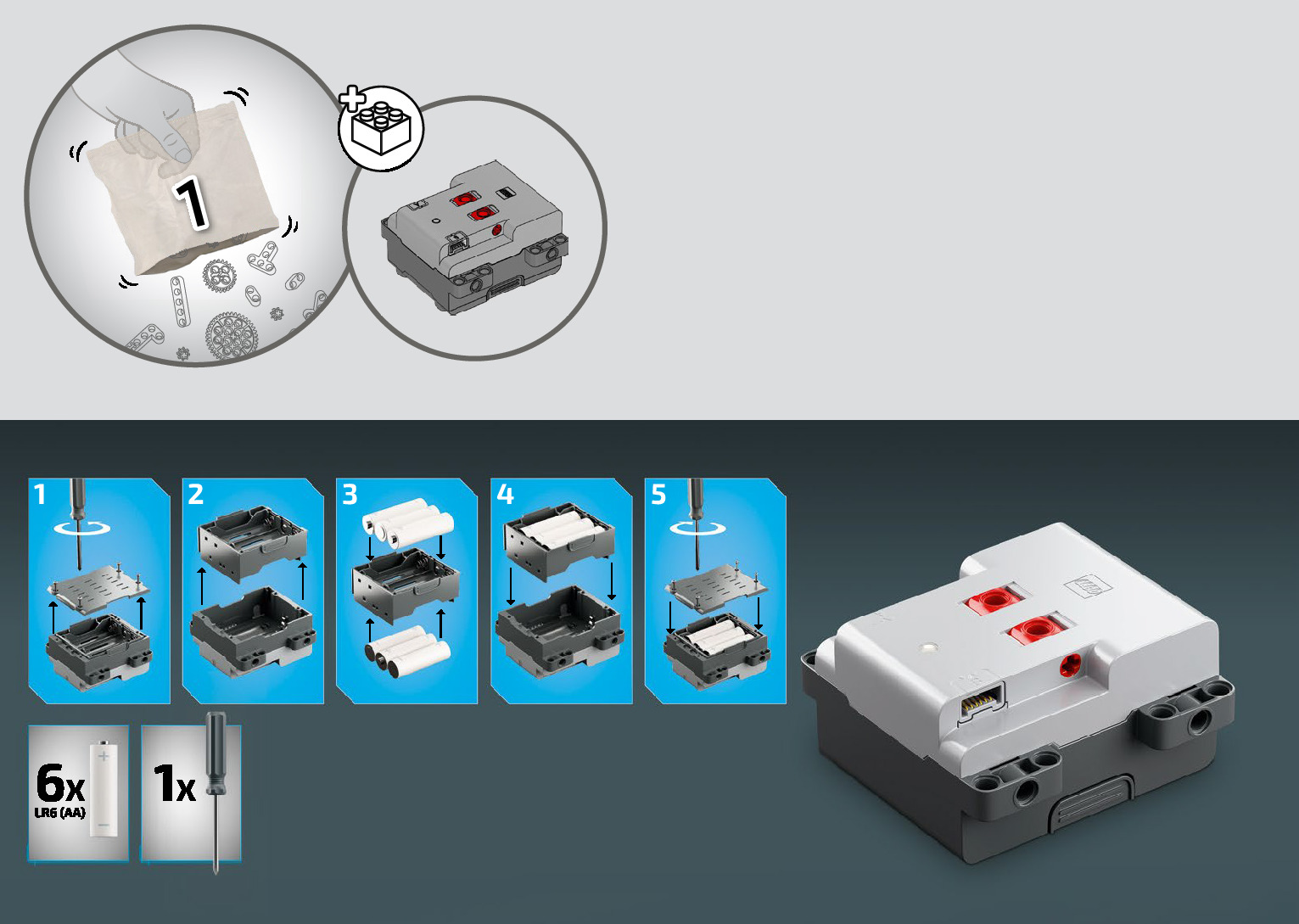 1

1

2

3

4

5

6x
LR6 (AA)

1x