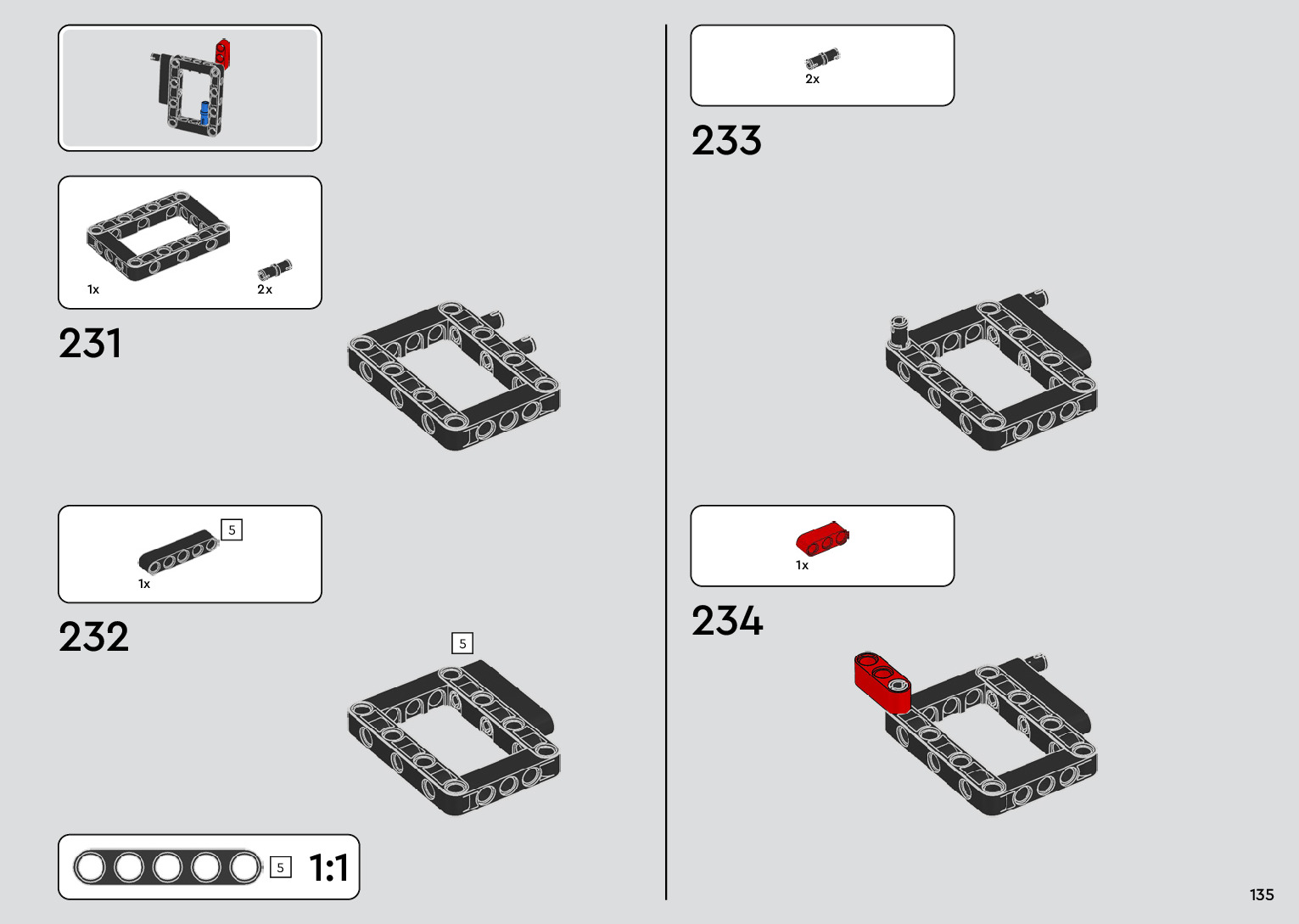 1x

2x

231

5

1x

232

5

5 1:1

2x

233

1x

234

135