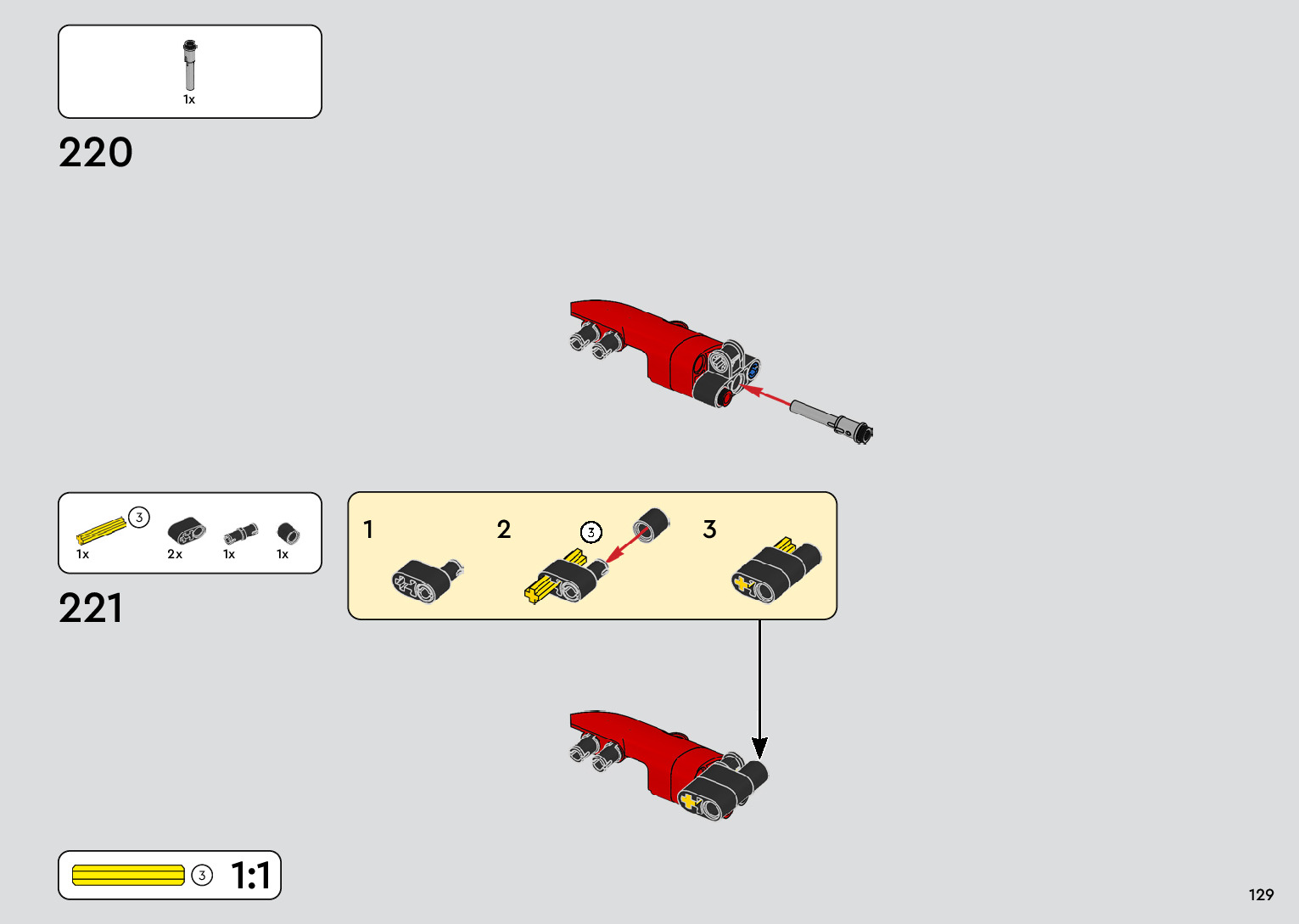 1x

220

3
1x 2x 1x 1x

221

1 2 3 3

3 1:1

129