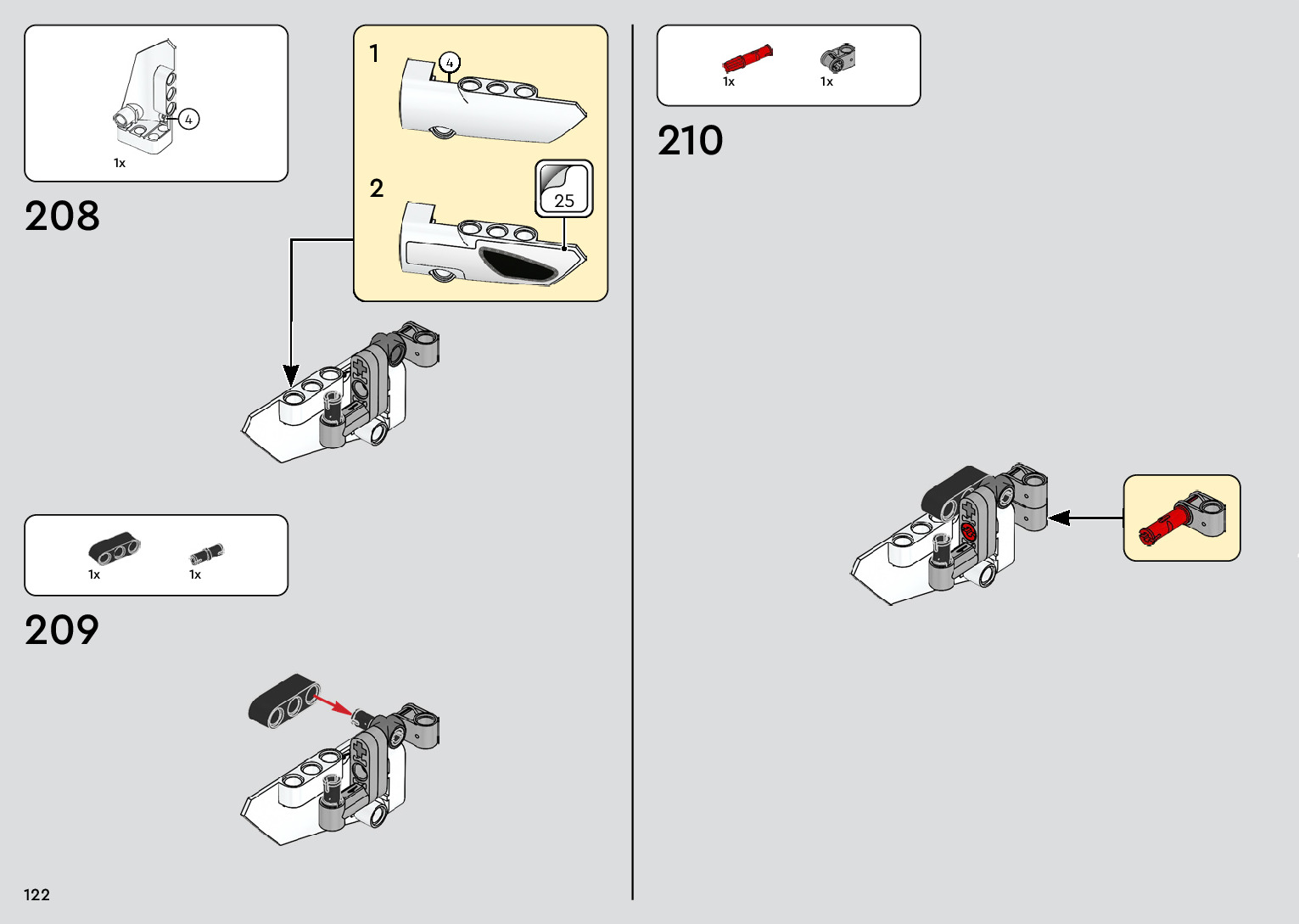 4
1x

208

1
4

2
25

1x 1x

209

1x 1x

210

122