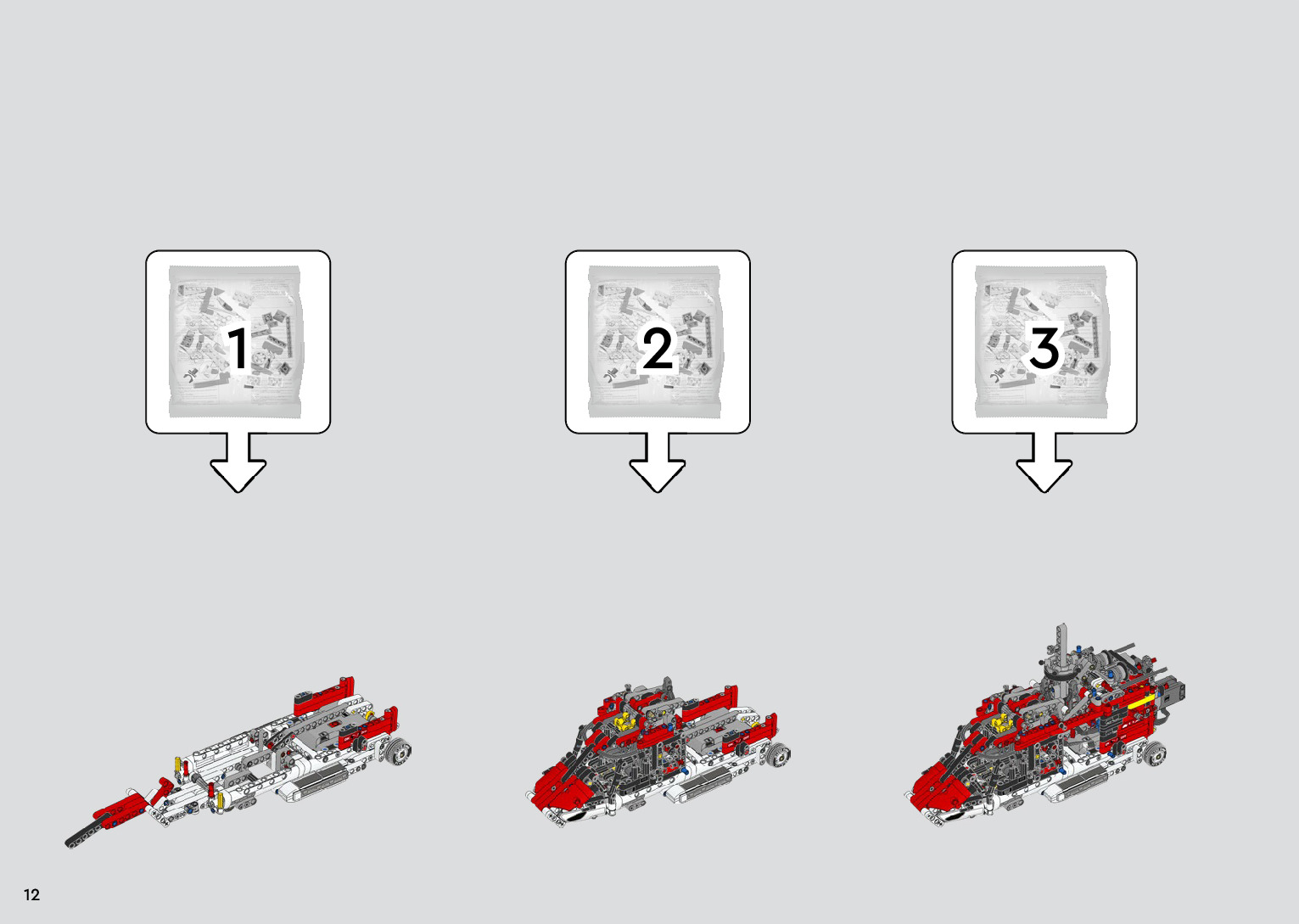 1

2

3

12