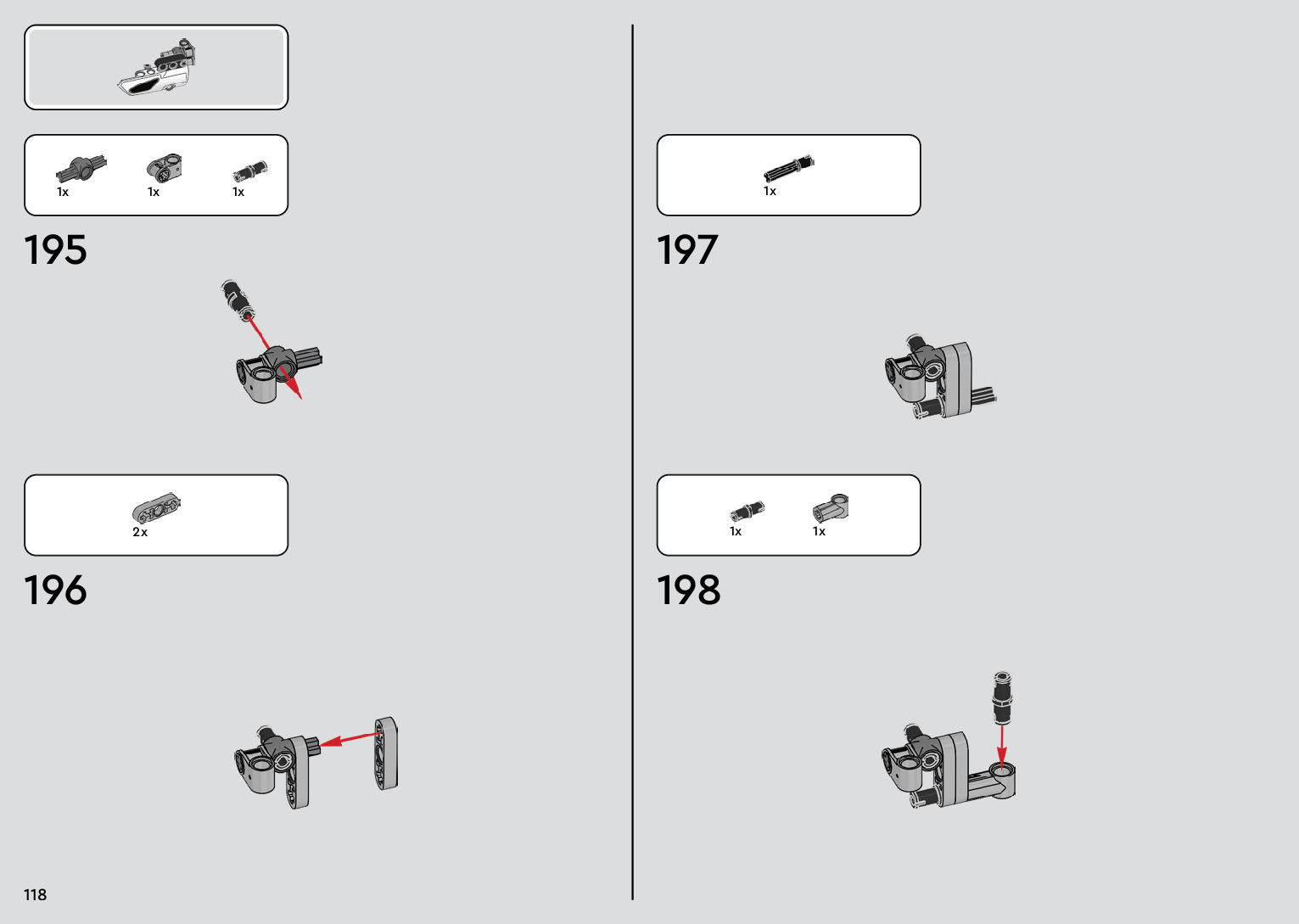 1x 1x 1x

195

2x

196

118

1x

197

1x 1x

198