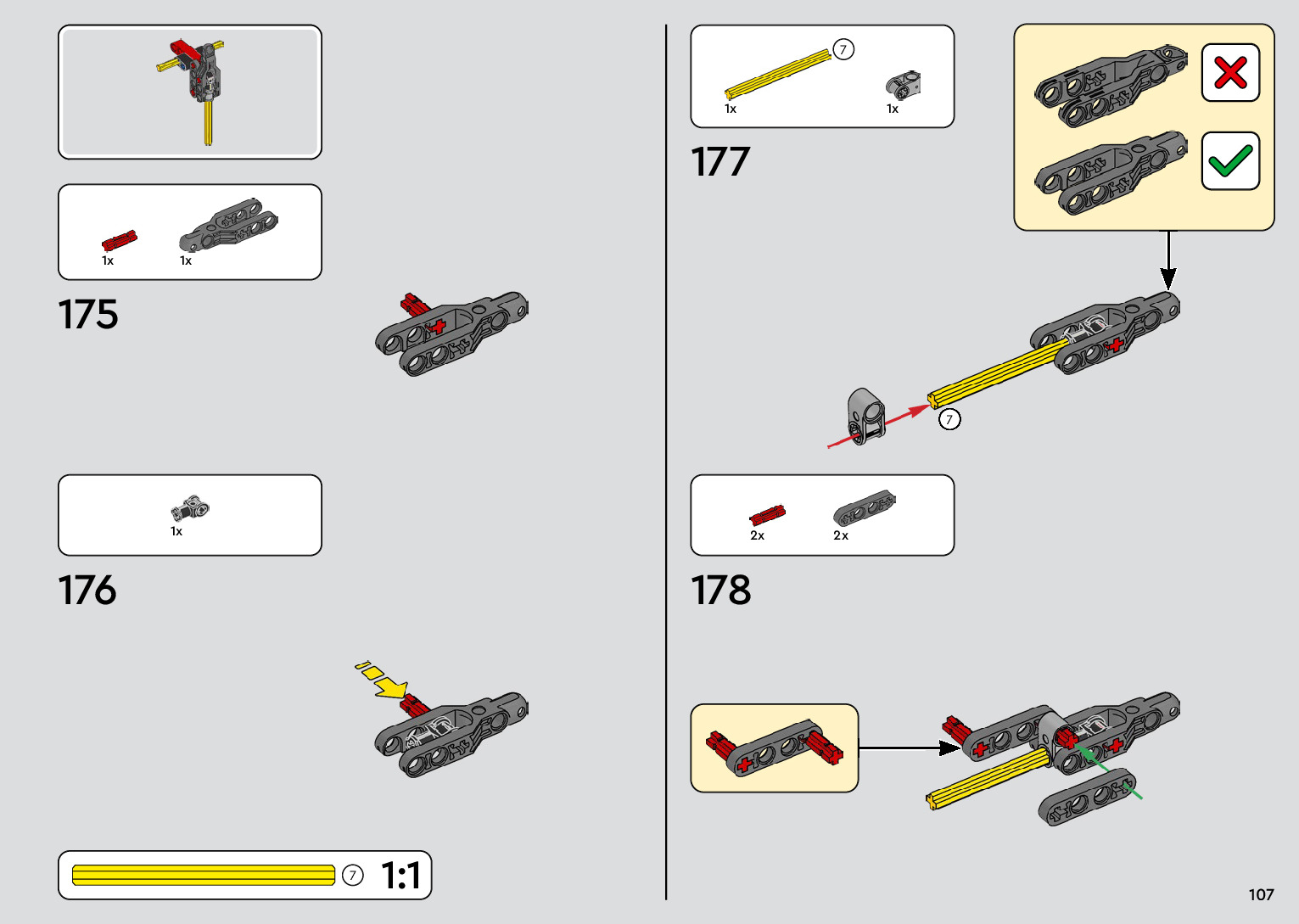 1x
1x
175

1x
176

7
1:1

7
1x
1x
177

7

2x
2x
178

107