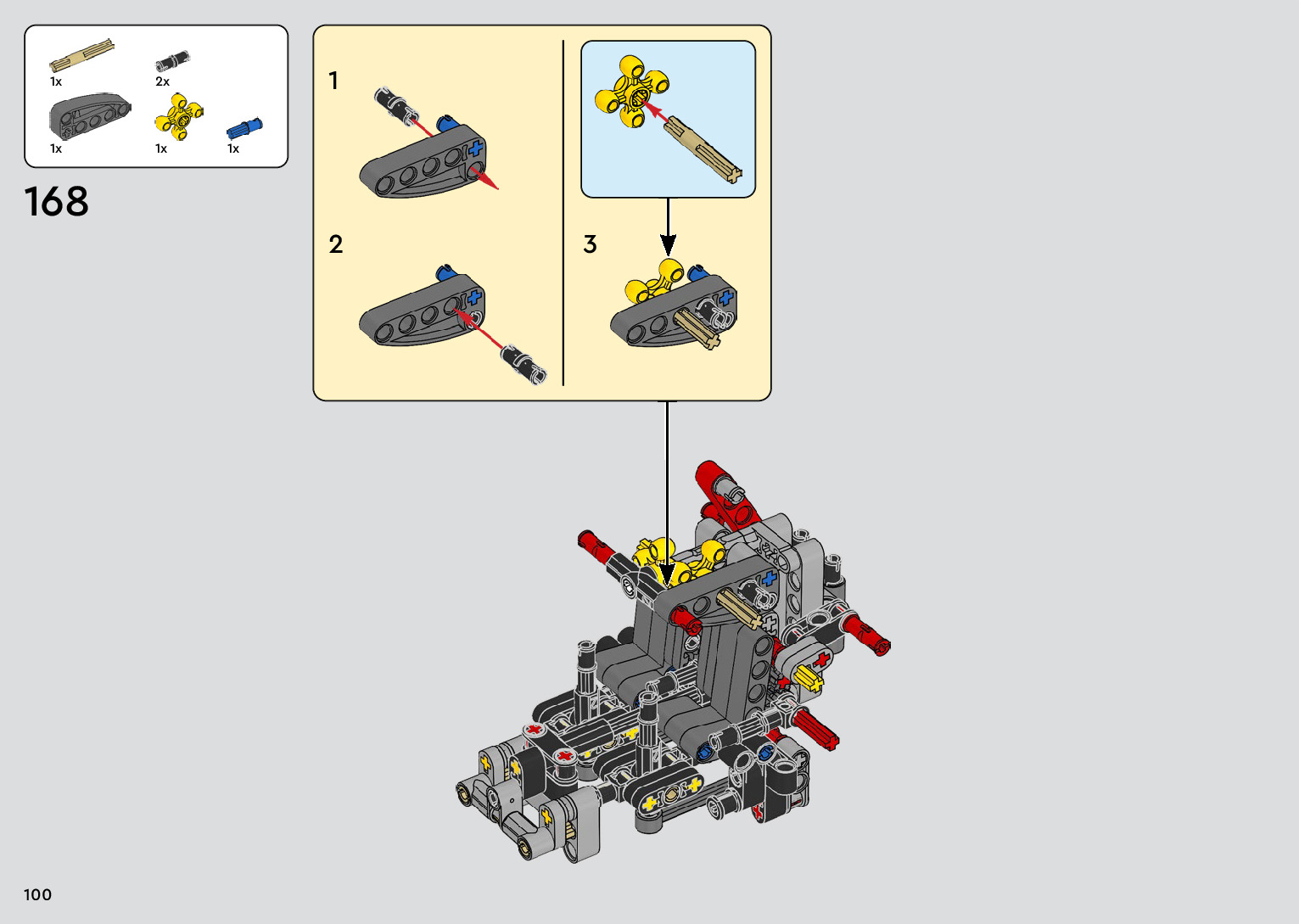 1x
2x
1x
1x
1x

168

1

2

3

100