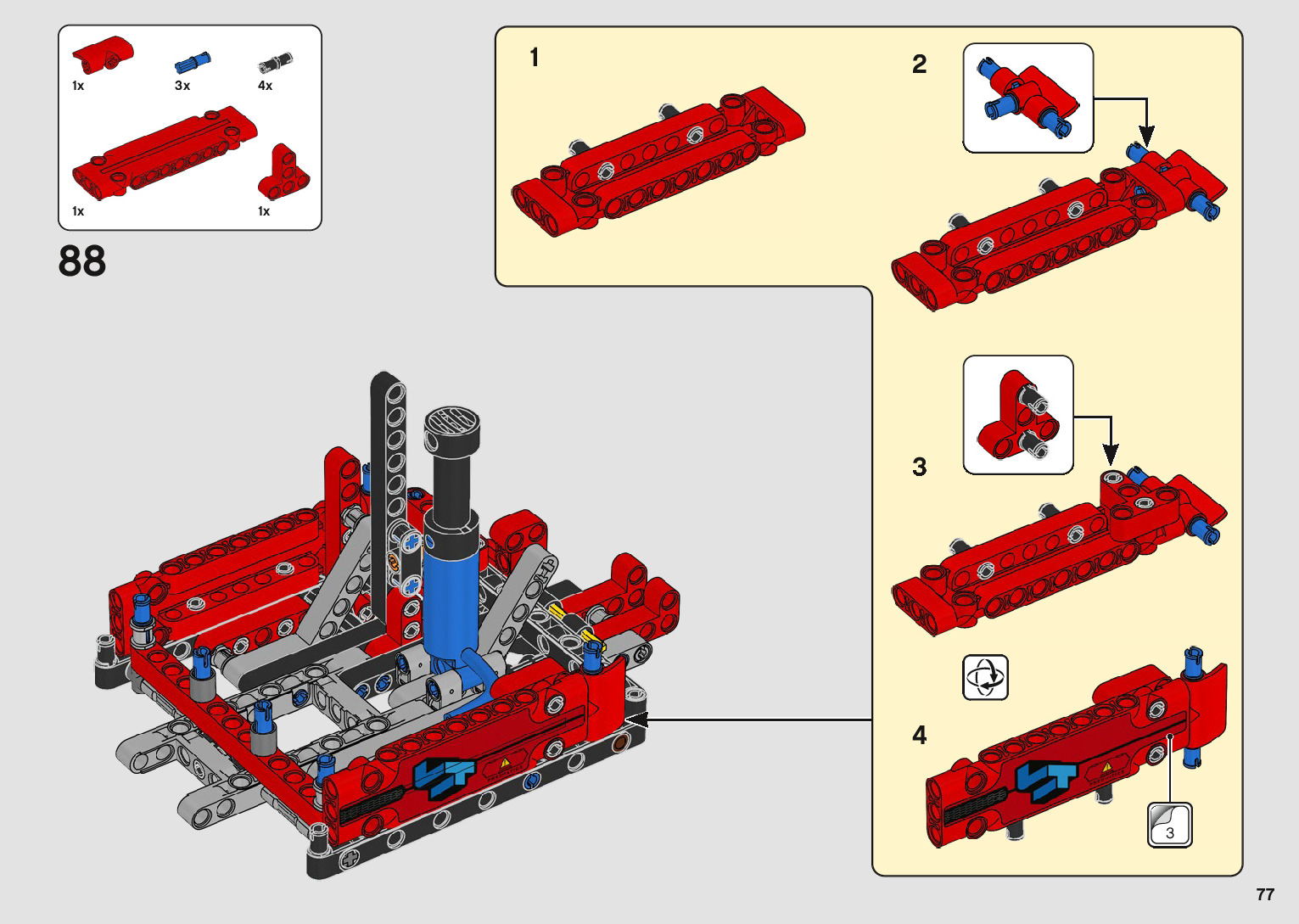 1x
3x
4x
1x
1x

88

1
2
3
4
3

77