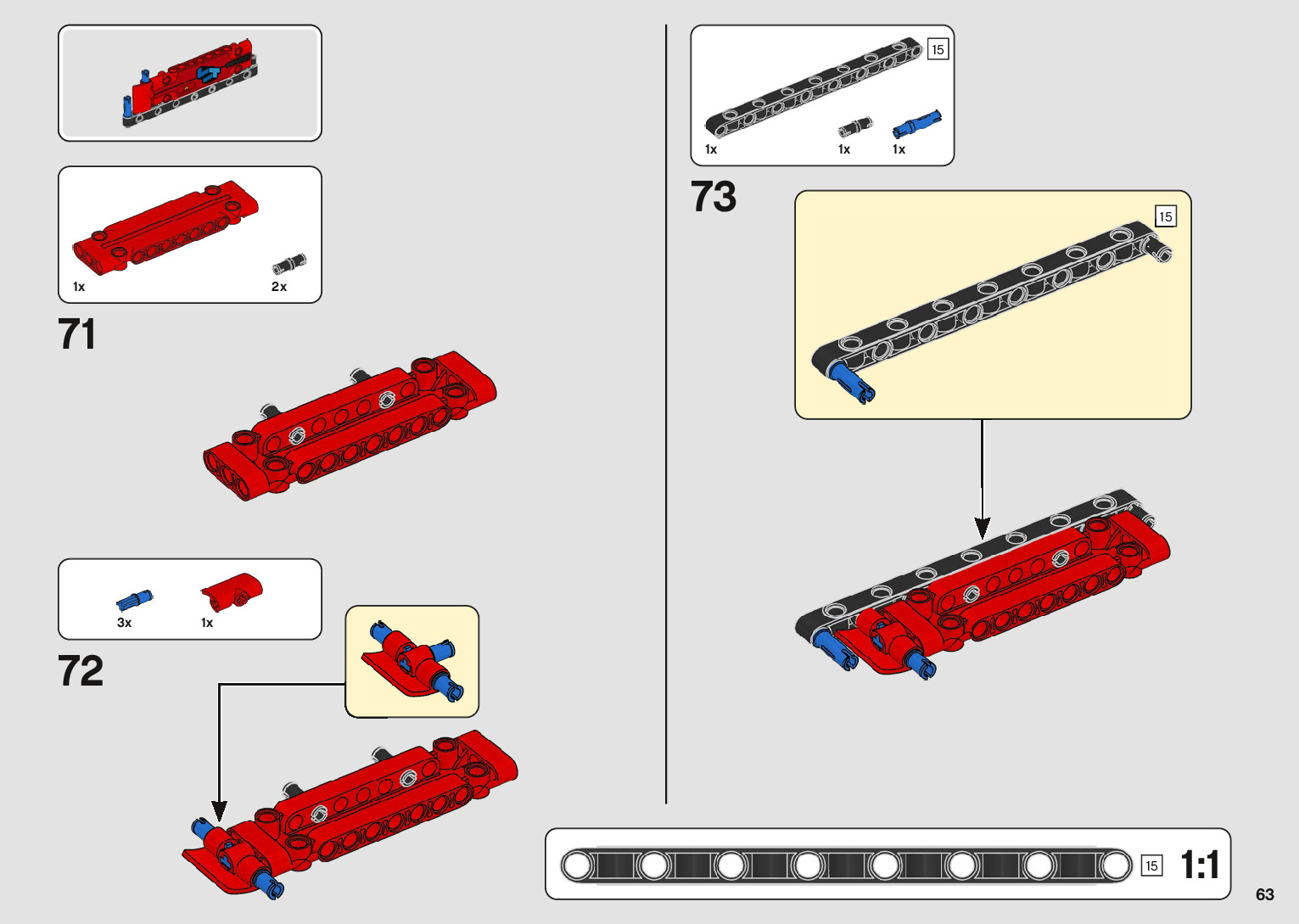 1x

2x

71

3x

1x

72

15

1x

1x

1x

73

15

15

1:1

63