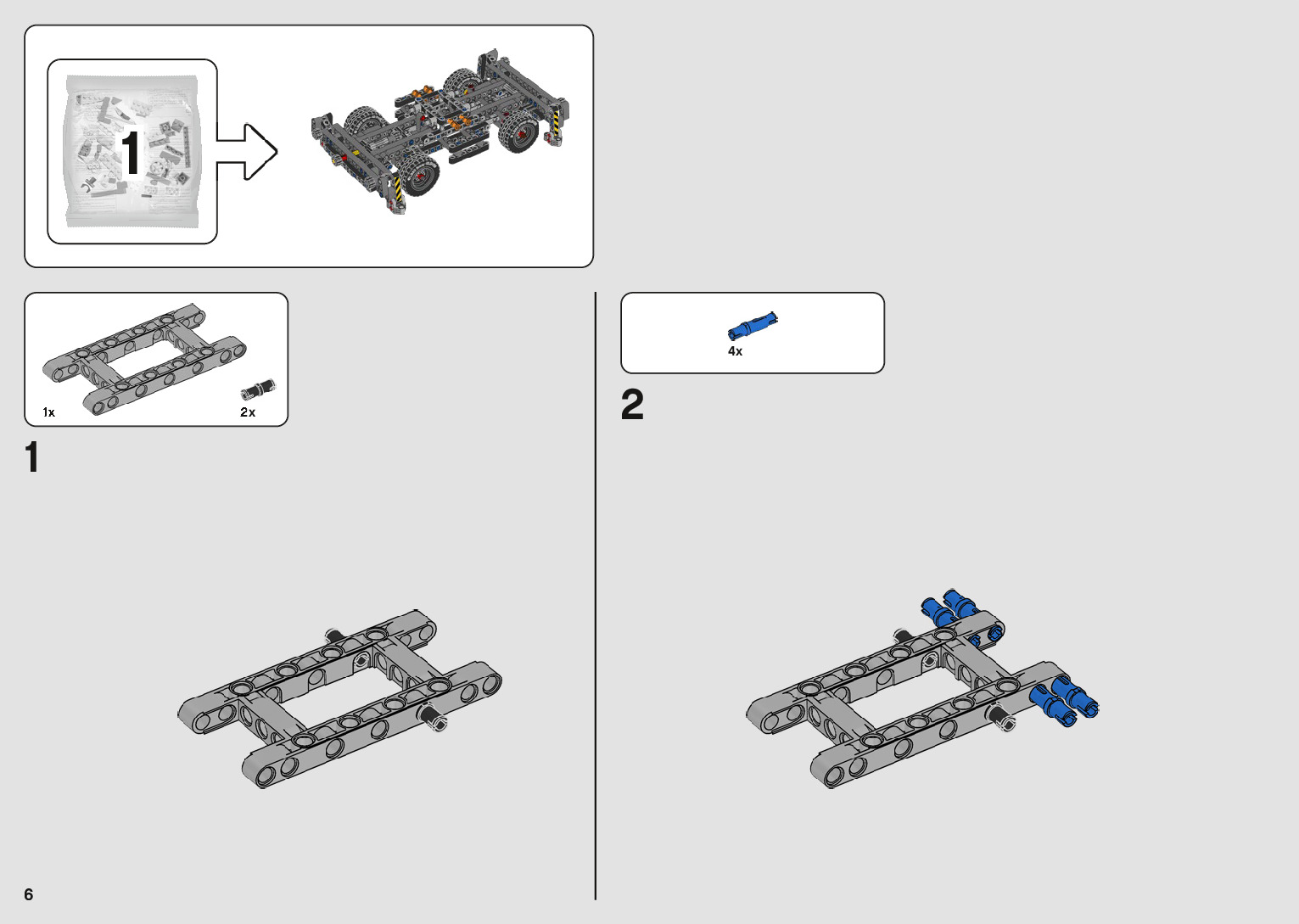 1

1x

2x

1

4x

2

6