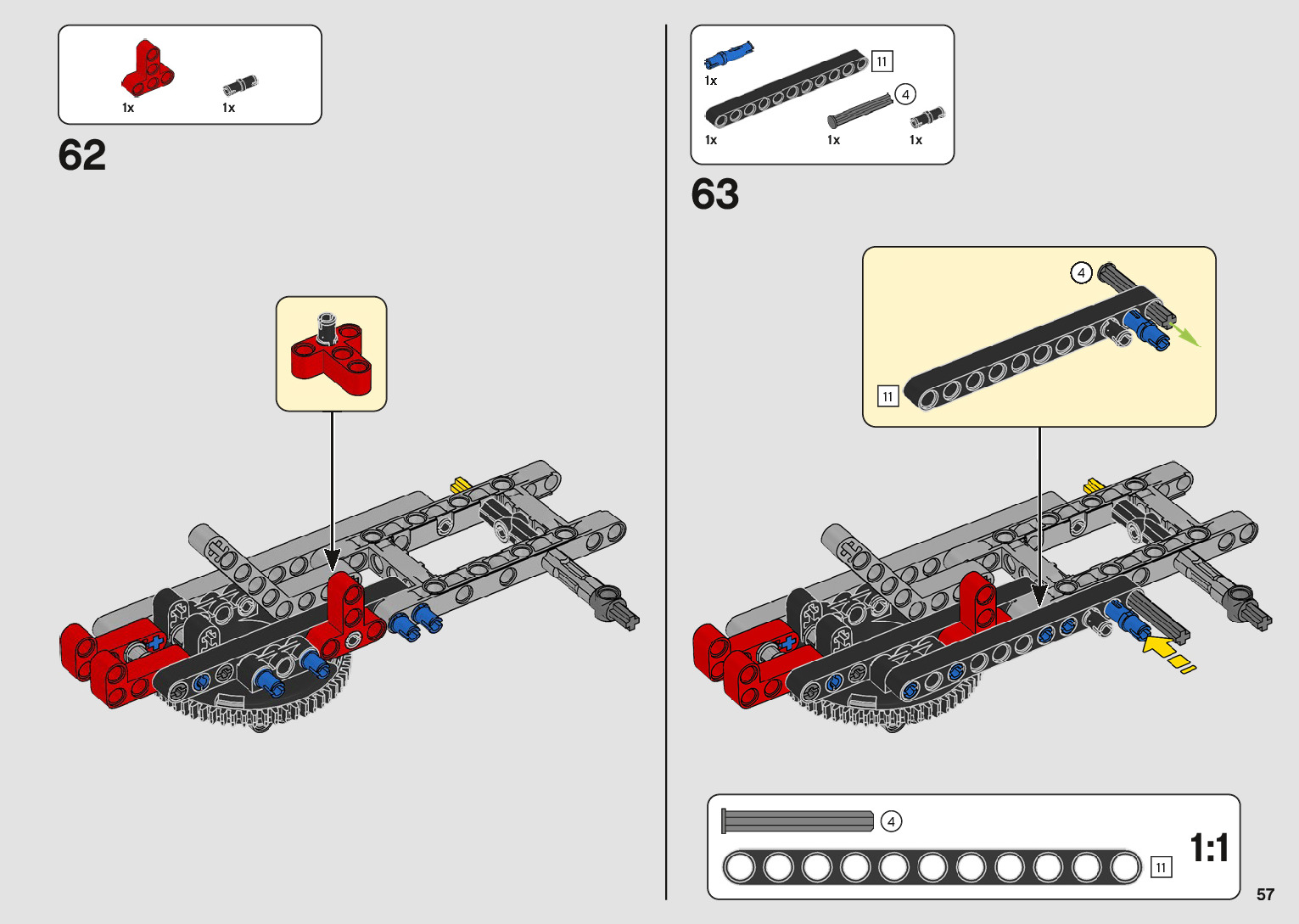 1x 1x

62

1x
11
4
1x 1x 1x

63

4
11

4
11
1:1

57