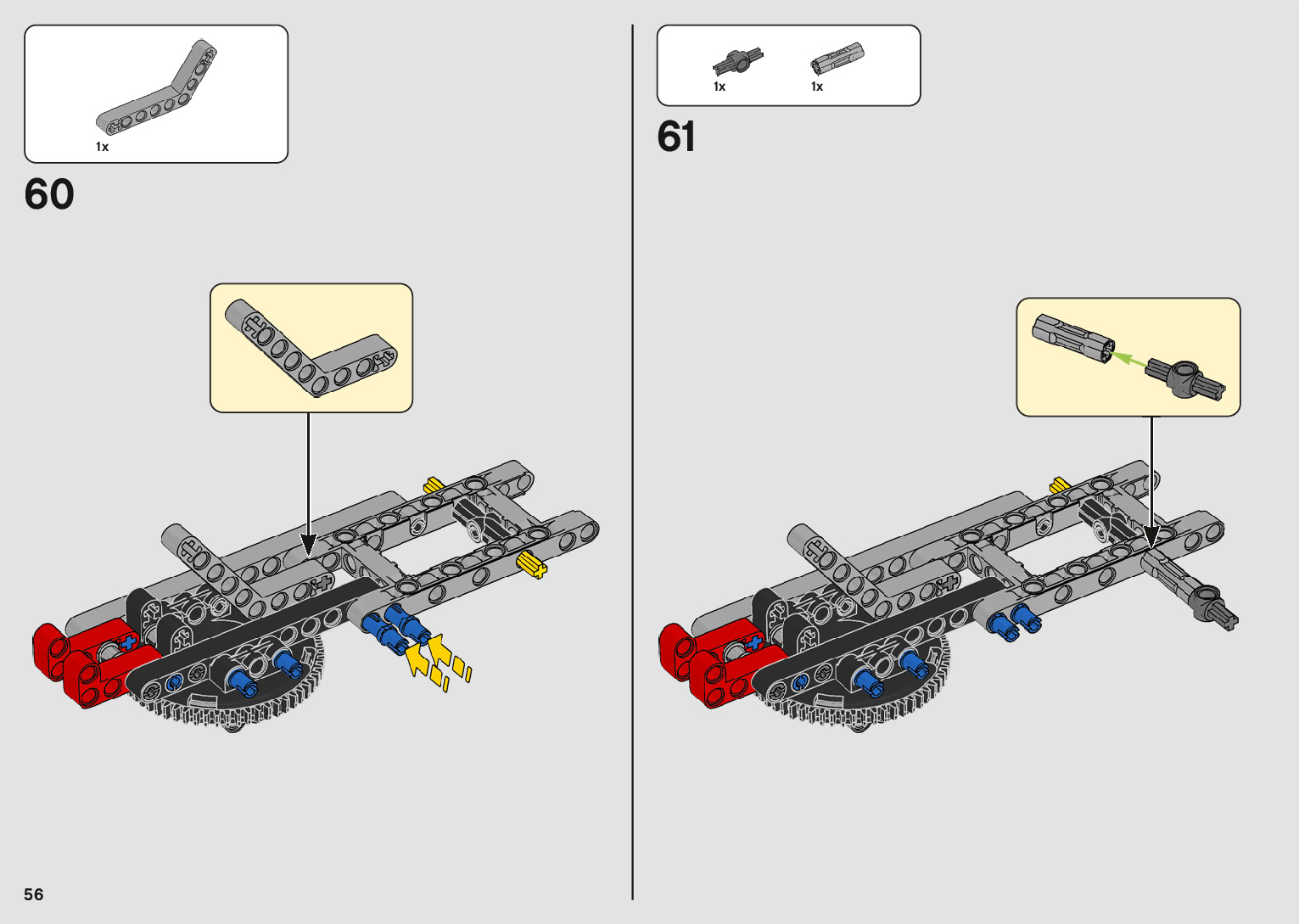 1x

60

1x

1x

61

56