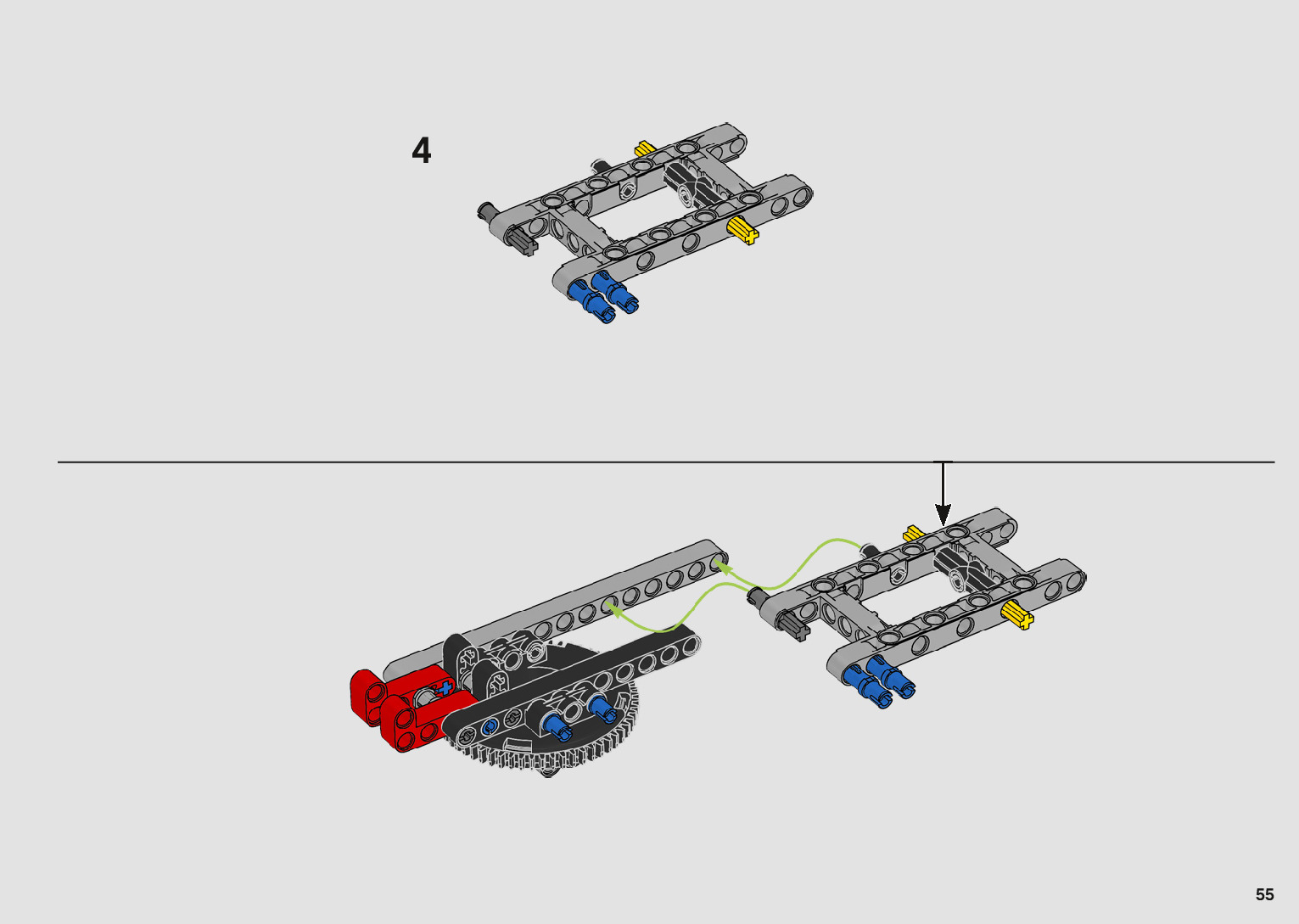 4

55