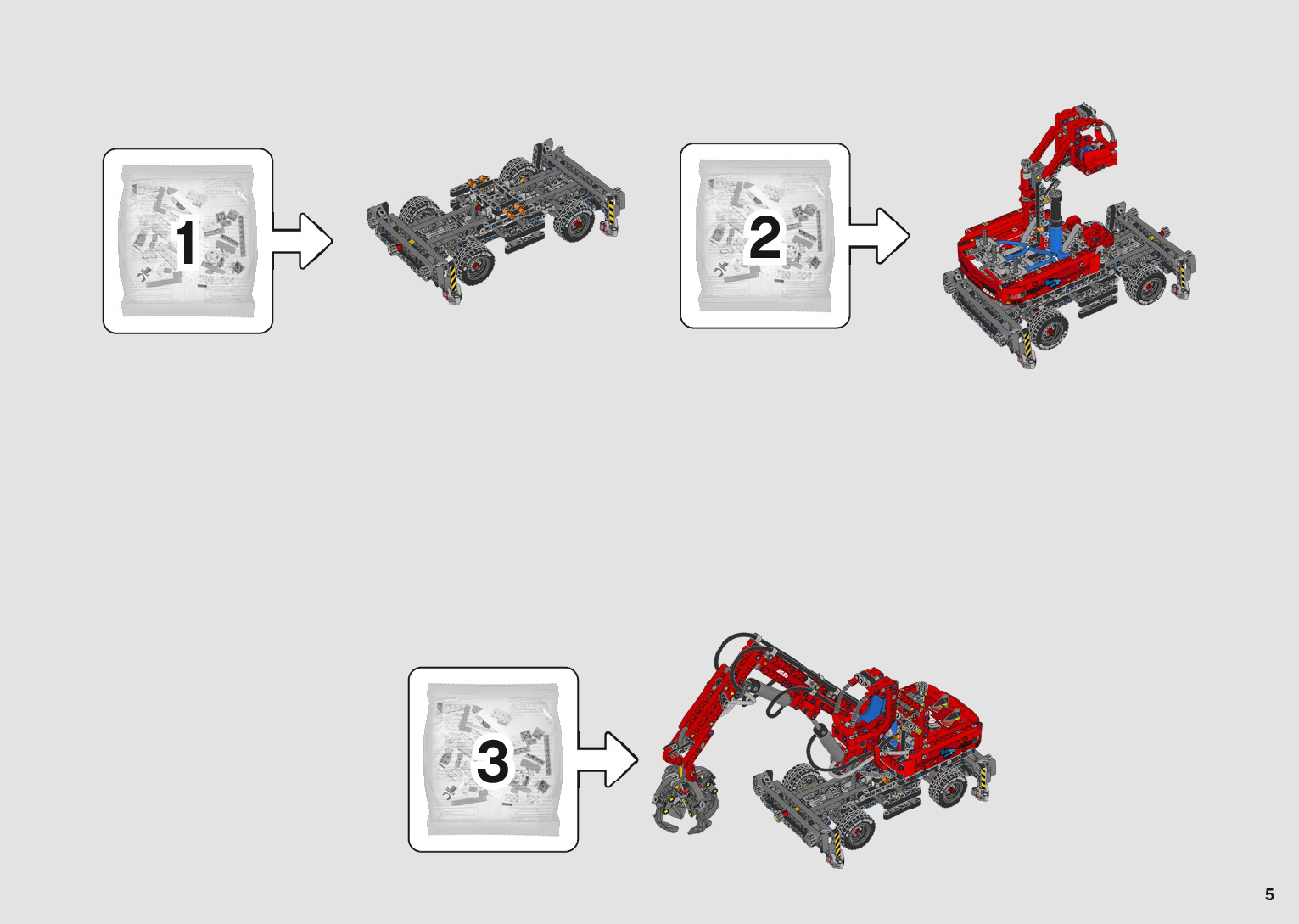 1

2

3

5