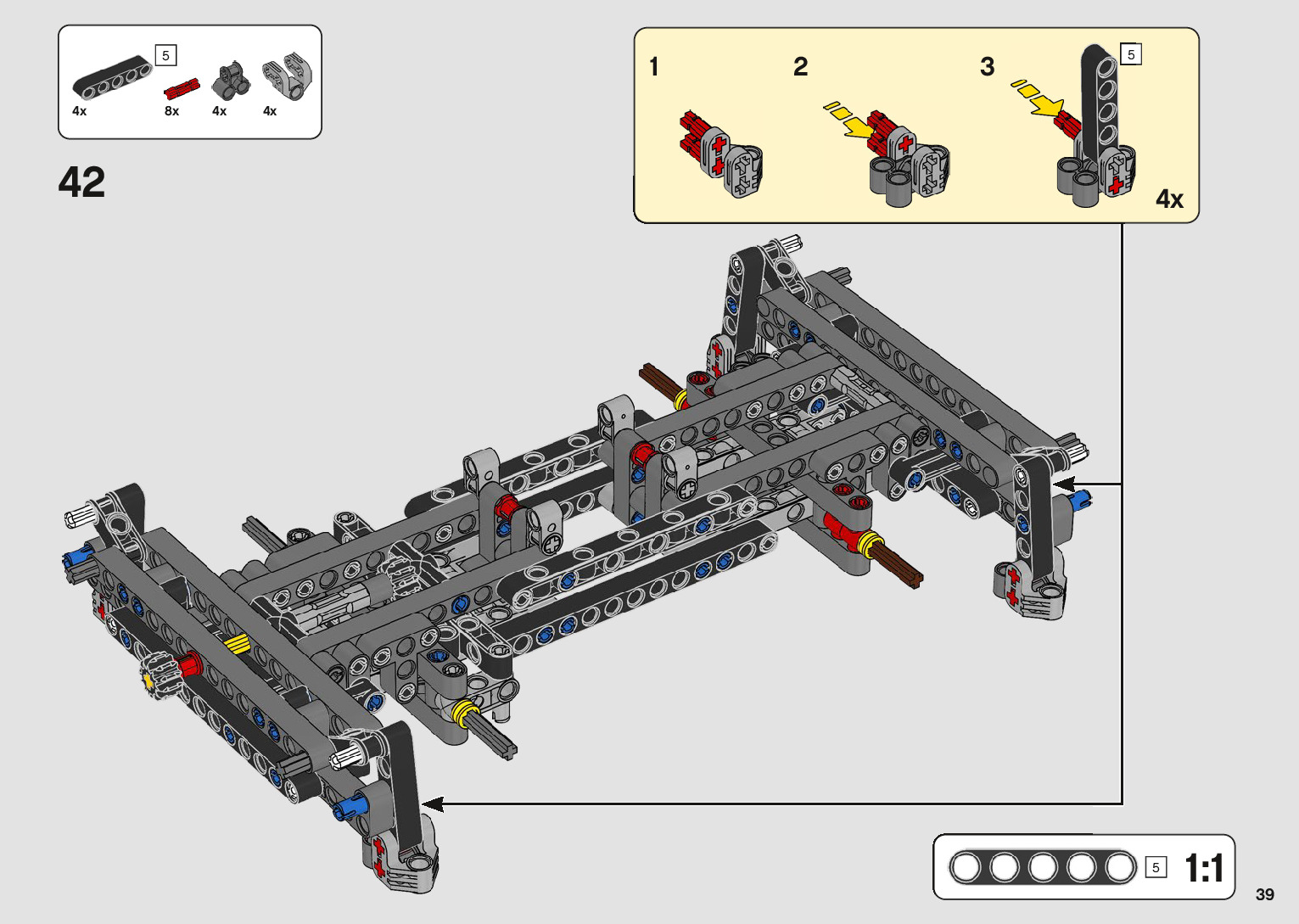 5
4x
8x
4x
4x

42

1
2
3
5
4x

5
1:1

39