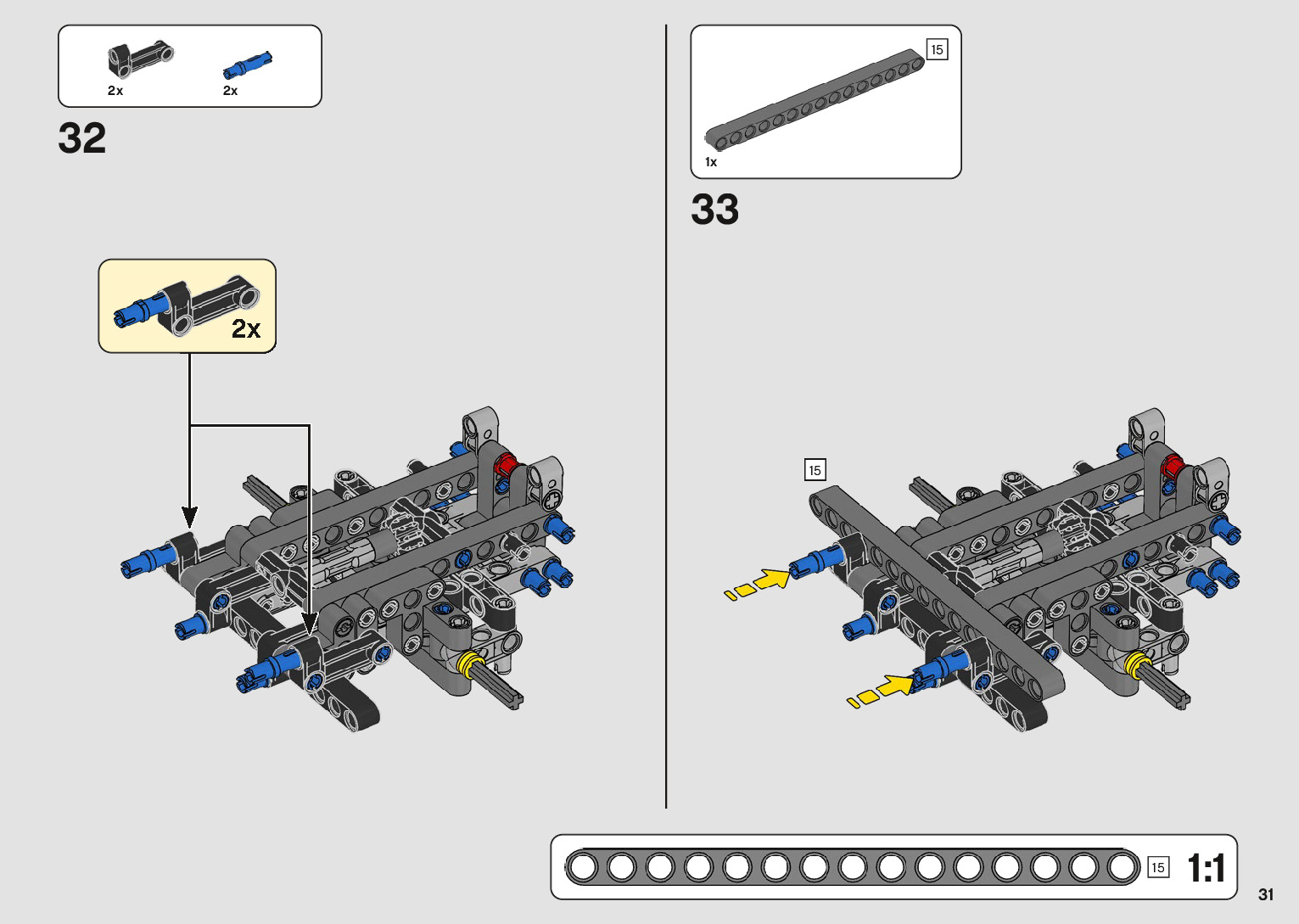 2x
2x

32

2x

15

1x

33

15

15

1:1

31