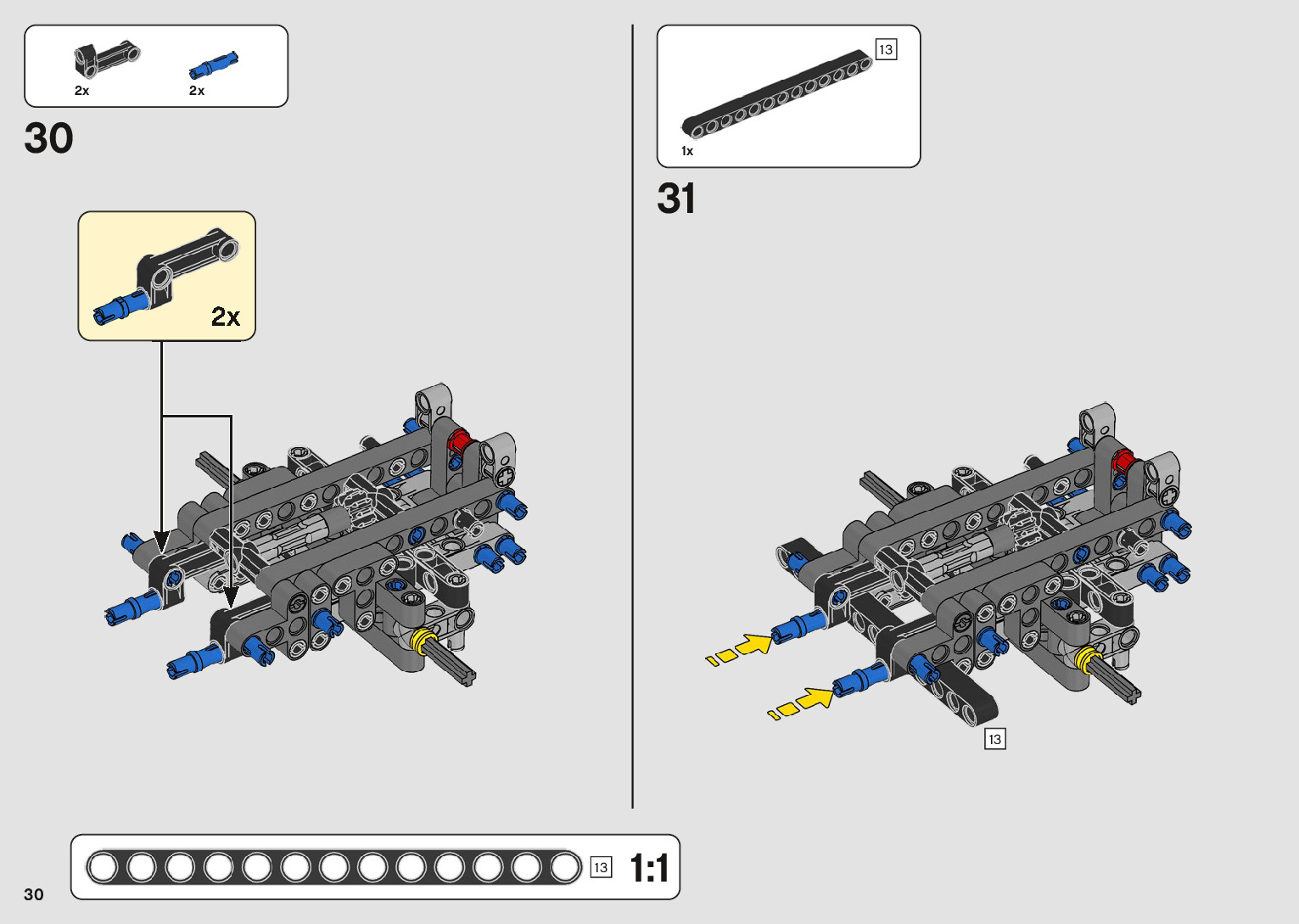 2x
2x

30

2x

13

1x

31

13

13

1:1

30