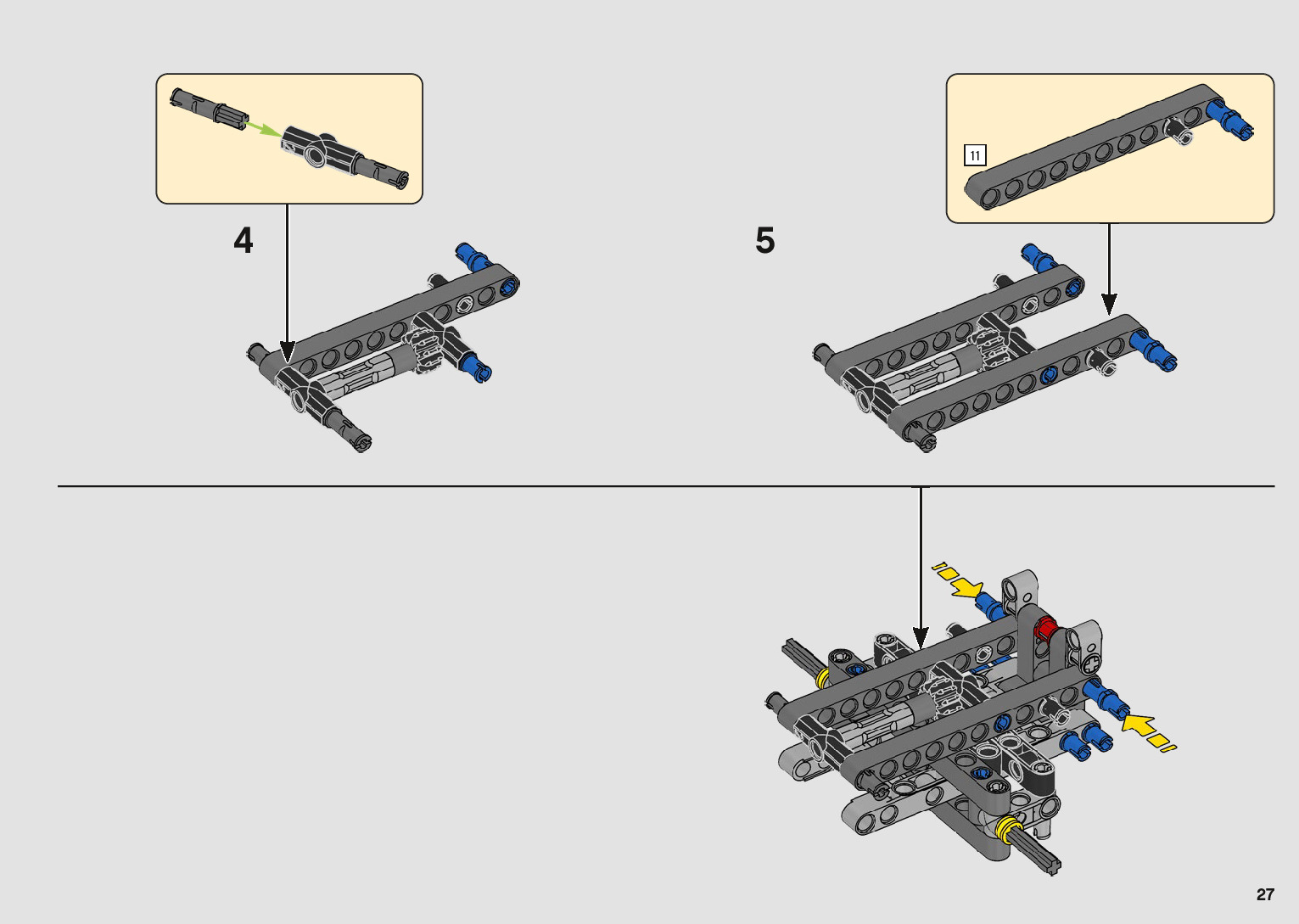 4

11

5

27