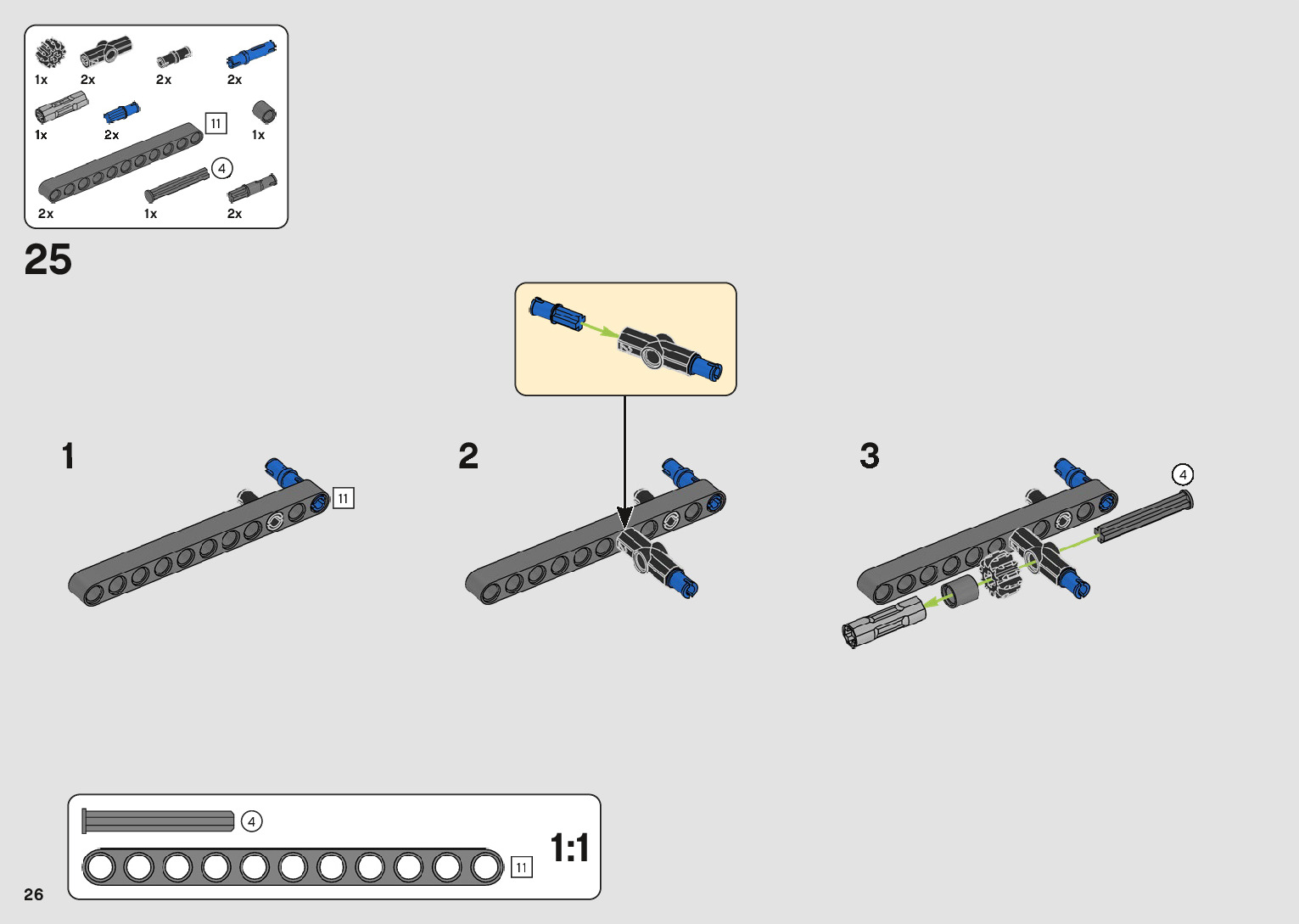 1x 2x 2x 2x
1x 2x 11 1x
4
2x 1x 2x

25

1

11

2

3

4

4

11

1:1

26