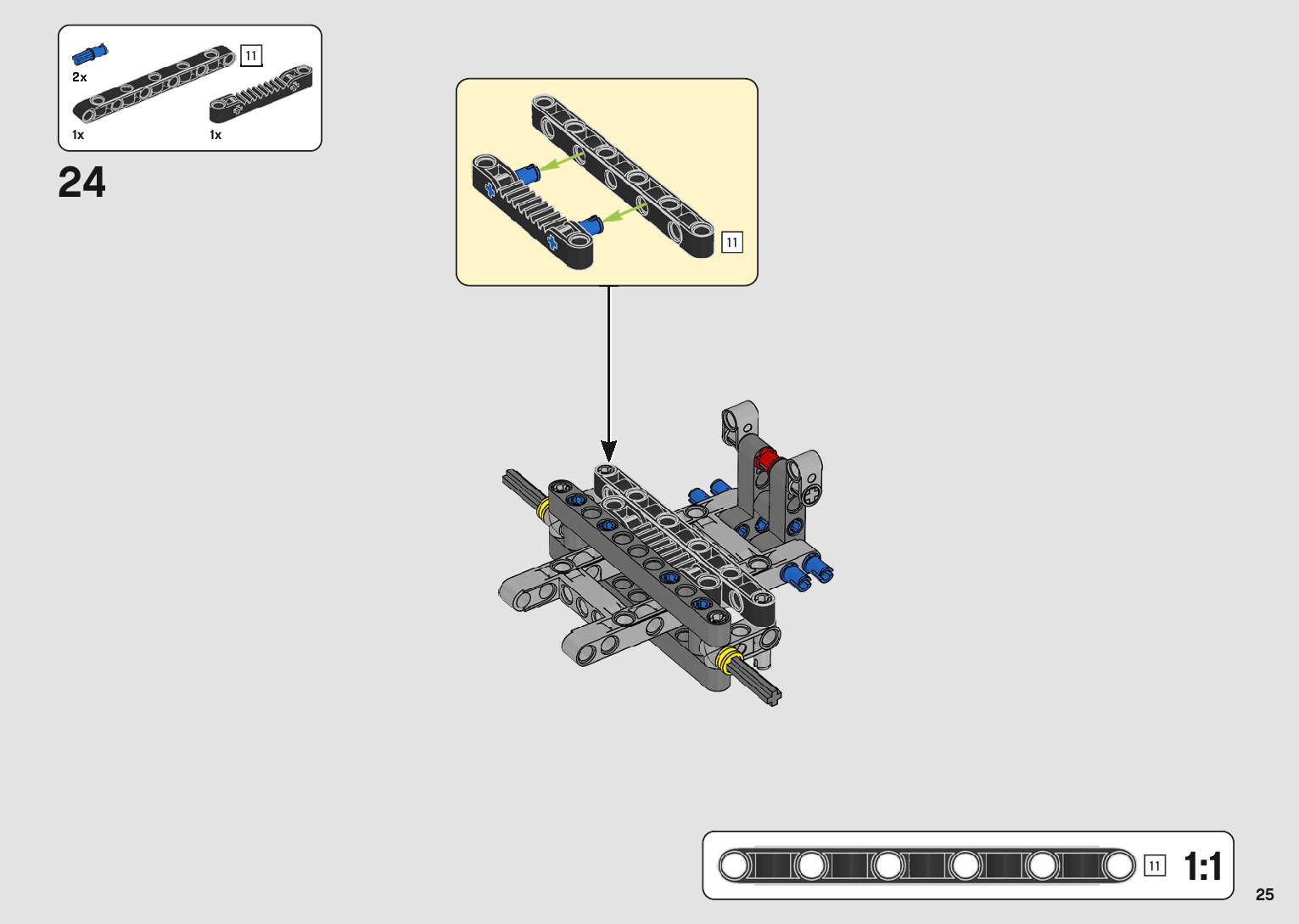 2x

11

1x

1x

24

11

11

1:1

25