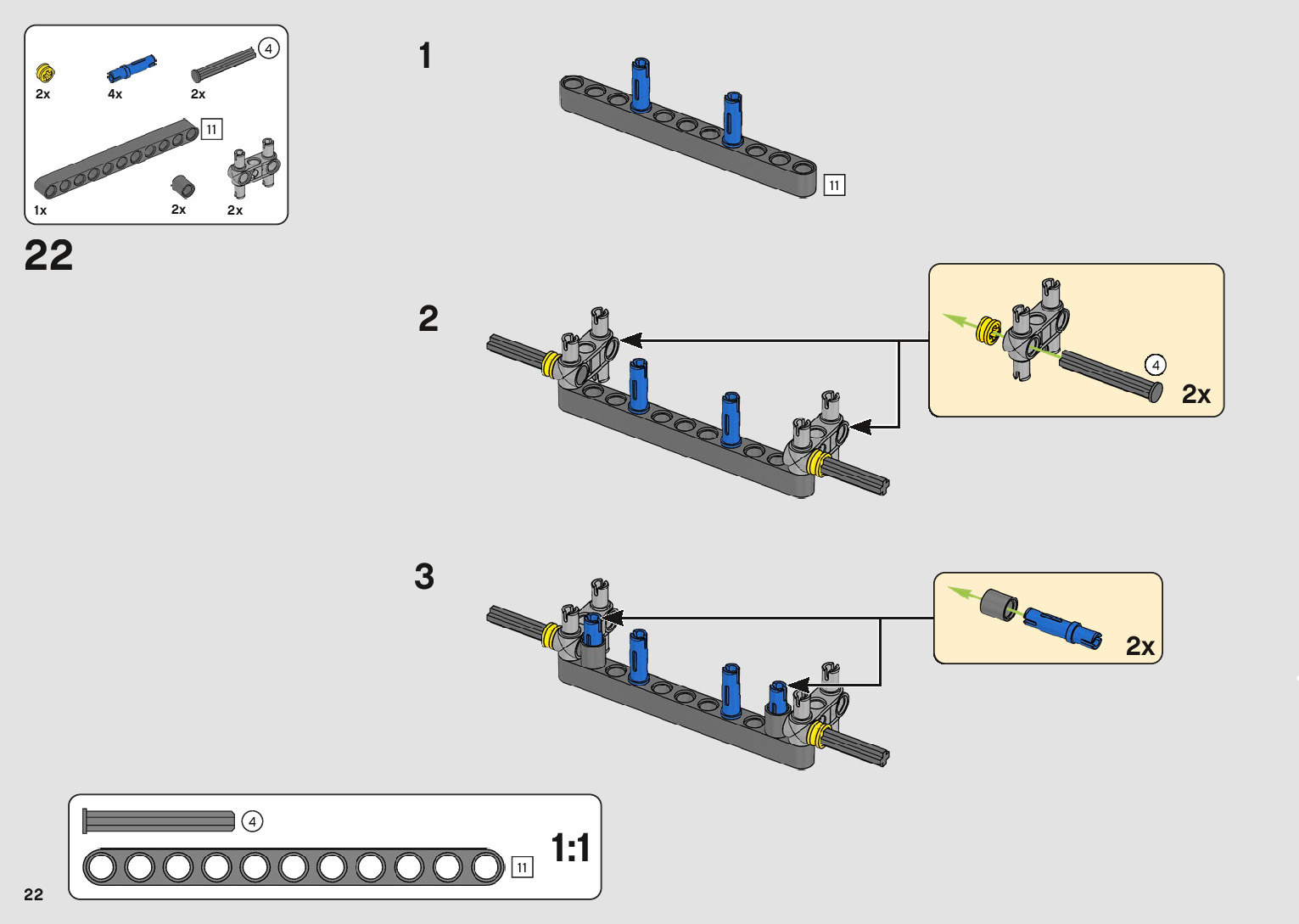 2x
4x
4
2x
11
1x
2x
2x

22

1

11

2

4
2x

3

2x

4
11
1:1

22