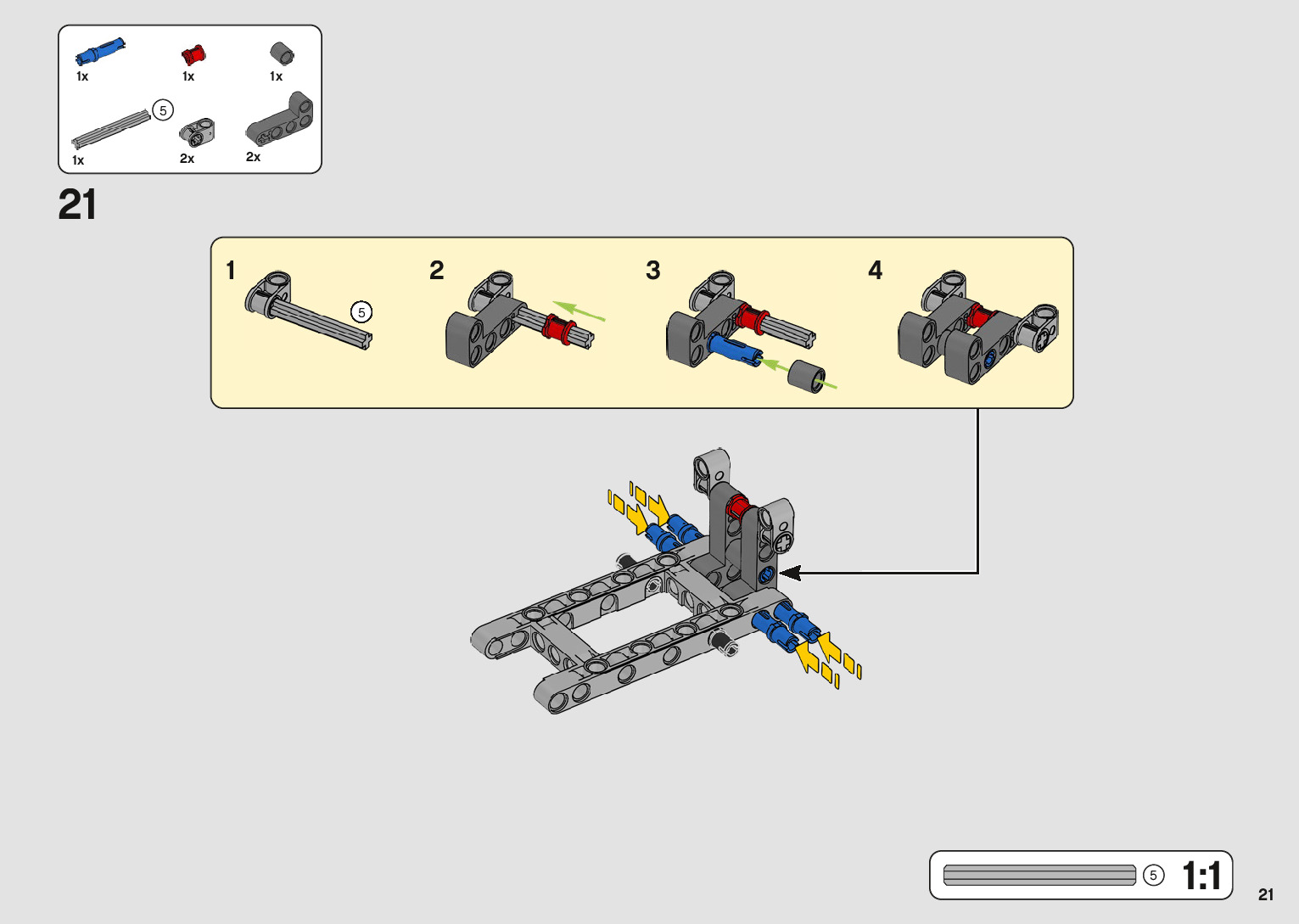 1x
1x
1x
5
1x
2x
2x

21

1
5
2
3
4

5
1:1

21