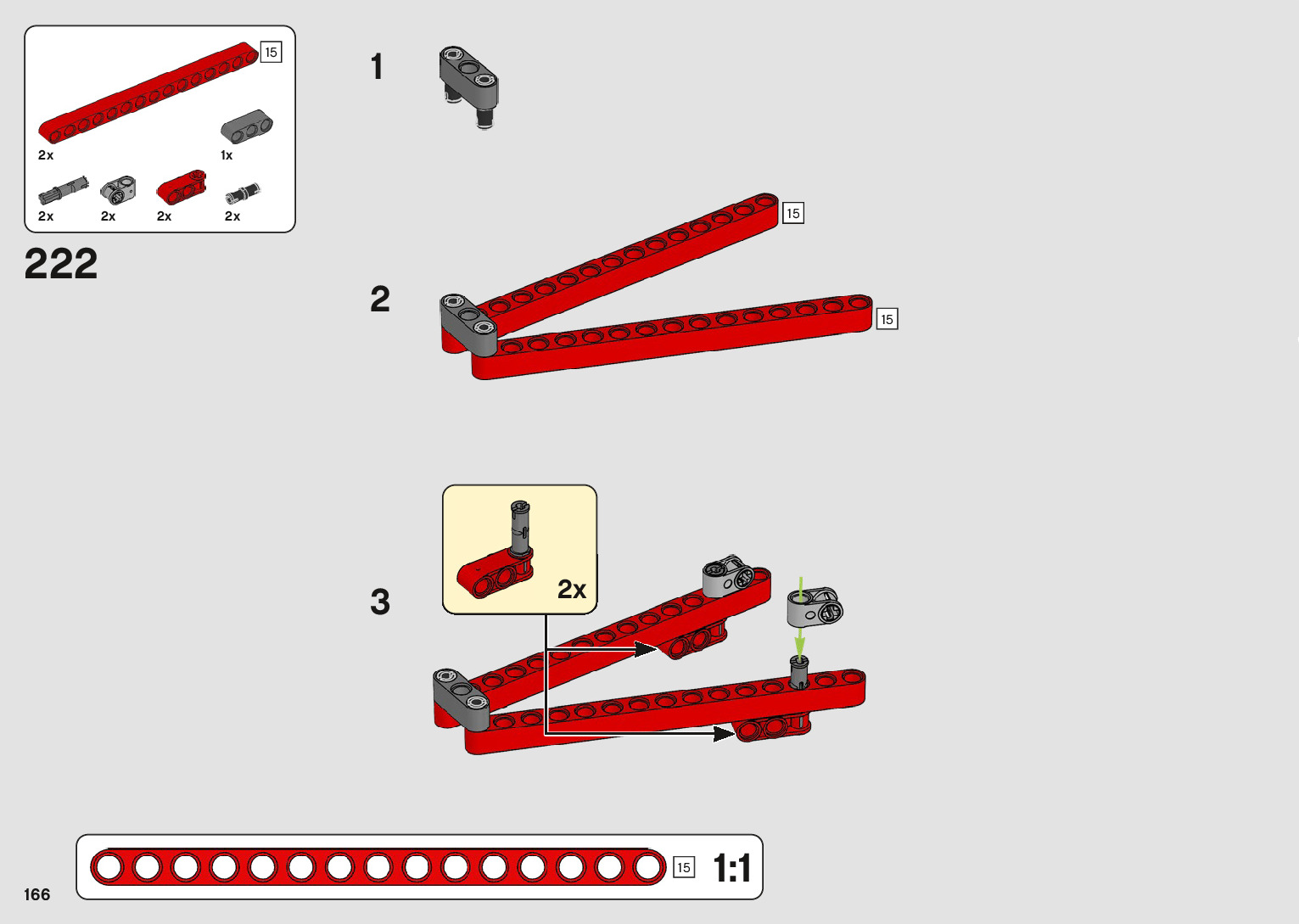 15

2x

1x

2x

2x

2x

2x

222

1

2

15

15

3

2x

15

1:1

166